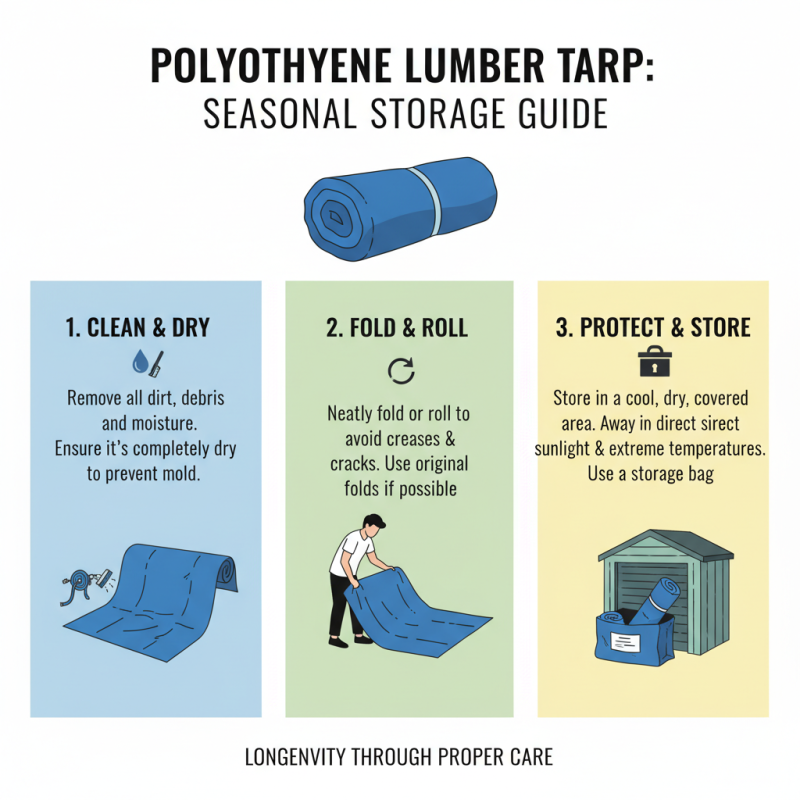 POLYOTHYENE LUMBER TARP:
SEASONAL STORAGE GUIDE

1. CLEAN & DRY

Remove all dirt, debris and moisture. Ensure it's completely dry to prevent mold.

2. FOLD & ROLL

Neatly fold or roll to avoid creases & cracks. Use original folds if possible

3. PROTECT & STORE

Store in a cool, dry, covered area. Away in direct sirect sunlight & extreme temperatures. Use a storage bag

LONGENVITY THROUGH PROPER CARE