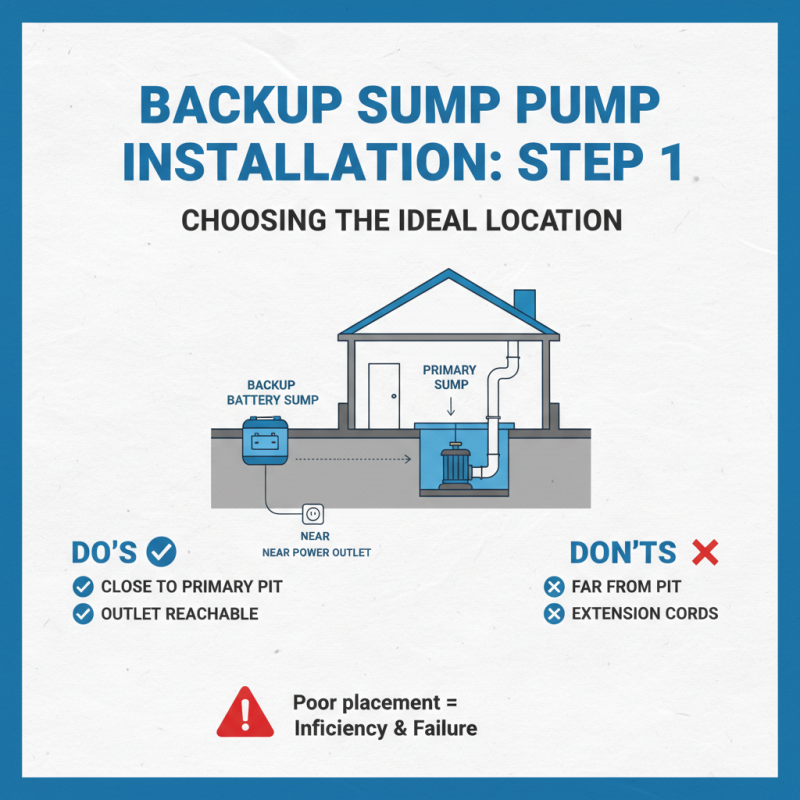 BACKUP SUMP PUMP INSTALLATION: STEP 1

CHOOSING THE IDEAL LOCATION

BACKUP BATTERY SUMP

PRIMARY SUMP

NEAR
NEAR POWER OUTLET

DO'S

CLOSE TO PRIMARY PIT
OUTLET REACHABLE

DON'TS

FAR FROM PIT
EXTENSION CORDS

Poor placement = Inficiency & Failure