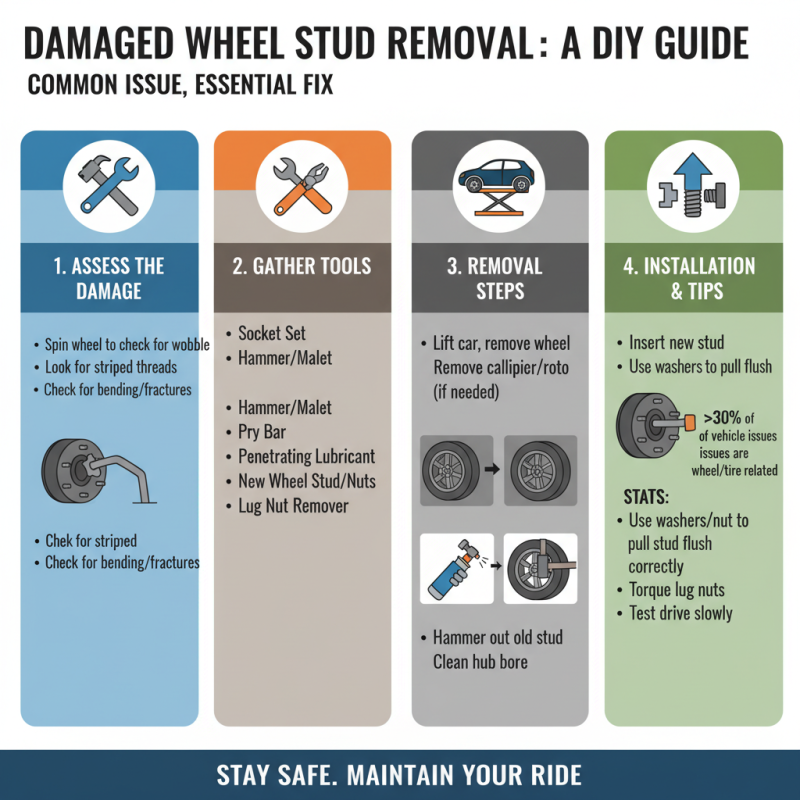 DAMAGED WHEEL STUD REMOVAL: A DIY GUIDE
COMMON ISSUE, ESSENTIAL FIX

1. ASSESS THE DAMAGE

• Spin wheel to check for wobble
• Look for striped threads
• Check for bending/fractures

• Chek for striped
• Check for bending/fractures

2. GATHER TOOLS

• Socket Set
• Hammer/Malet

• Hammer/Malet
• Pry Bar
• Penetrating Lubricant
• New Wheel Stud/Nuts
• Lug Nut Remover

3. REMOVAL STEPS

• Lift car, remove wheel
Remove callipier/roto (if needed)

• Hammer out old stud
Clean hub bore

4. INSTALLATION & TIPS

• Insert new stud
• Use washers to pull flush

>30% of of vehicle issues issues are wheel/tire related

STATS:
• Use washers/nut to pull stud flush correctly
• Torque lug nuts
• Test drive slowly

STAY SAFE. MAINTAIN YOUR RIDE