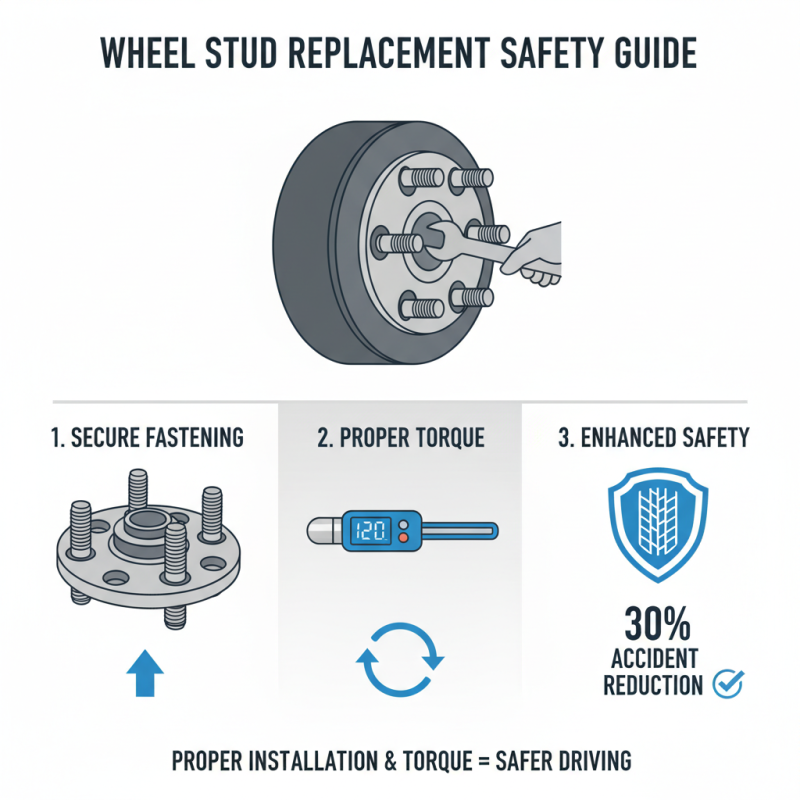 WHEEL STUD REPLACEMENT SAFETY GUIDE

1. SECURE FASTENING

2. PROPER TORQUE

120

3. ENHANCED SAFETY

30%
ACCIDENT
REDUCTION

PROPER INSTALLATION & TORQUE = SAFER DRIVING