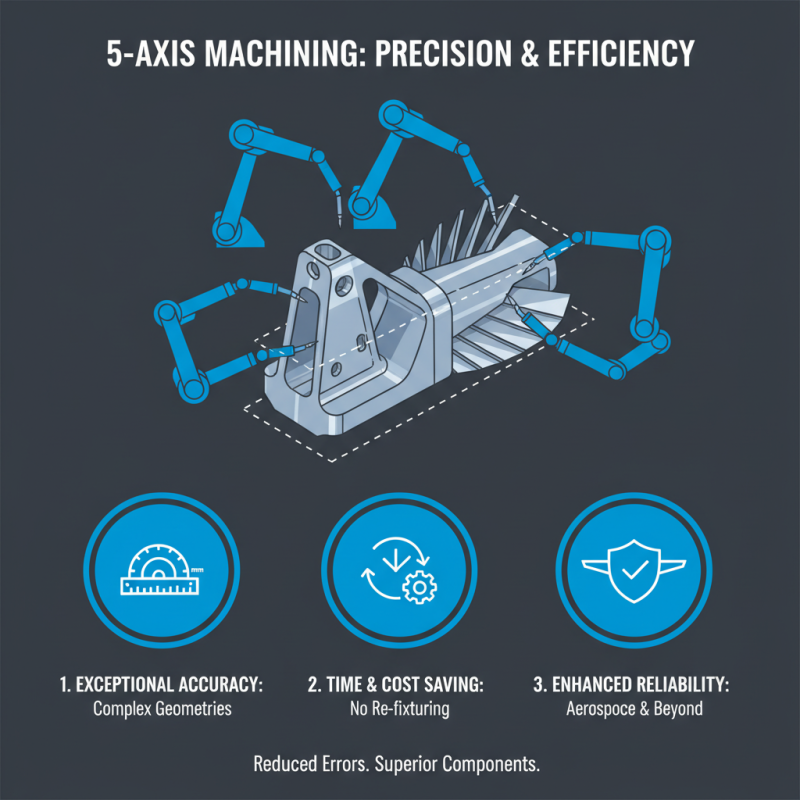 5-AXIS MACHINING: PRECISION & EFFICIENCY

mm

1. EXCEPTIONAL ACCURACY:
Complex Geometries

2. TIME & COST SAVING:
No Re-fixturing

3. ENHANCED RELIABILITY:
Aerospoce & Beyond

Reduced Errors. Superior Components.