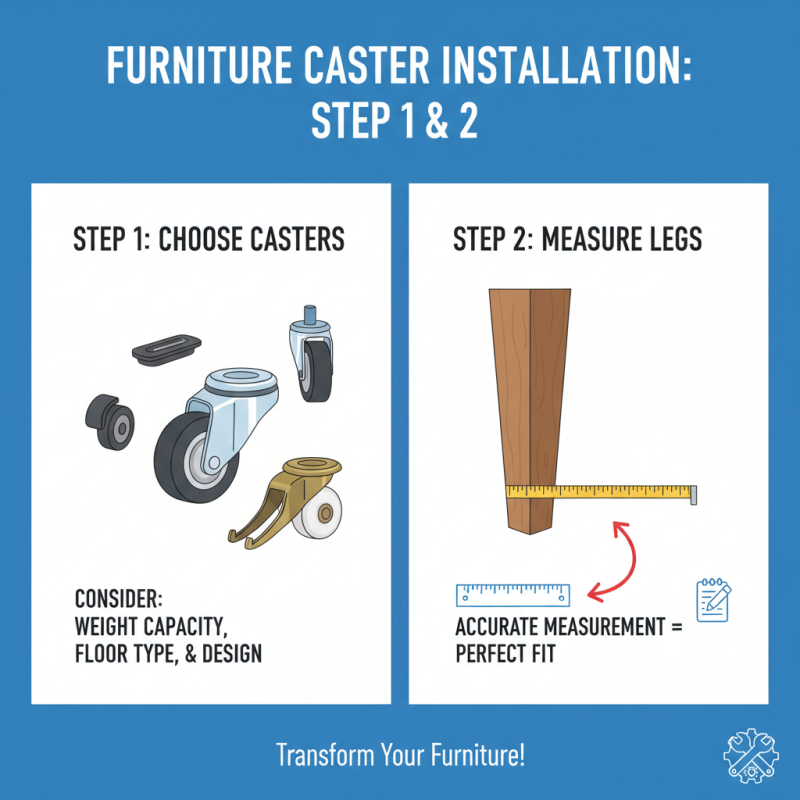 FURNITURE CASTER INSTALLATION: STEP 1 & 2

STEP 1: CHOOSE CASTERS

CONSIDER:
WEIGHT CAPACITY,
FLOOR TYPE, & DESIGN

STEP 2: MEASURE LEGS

ACCURATE MEASUREMENT =
PERFECT FIT

Transform Your Furniture!