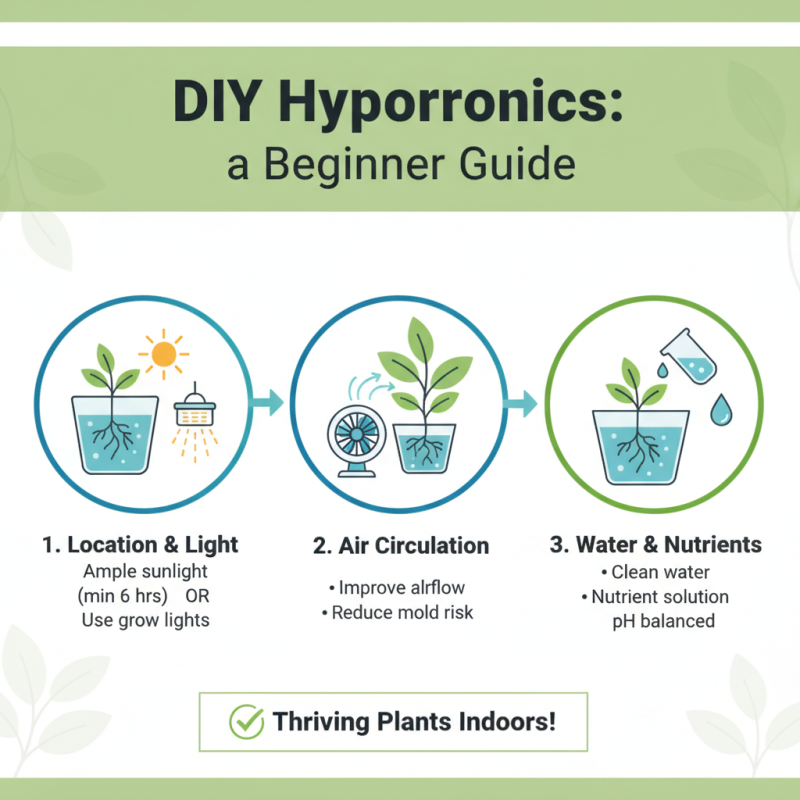 DIY Hyporronics:
a Beginner Guide

1. Location & Light
Ample sunlight (min 6 hrs) OR Use grow lights

2. Air Circulation
• Improve alrflow
• Reduce mold risk

3. Water & Nutrients
• Clean water
• Nutrient solution pH balanced

Thriving Plants Indoors!