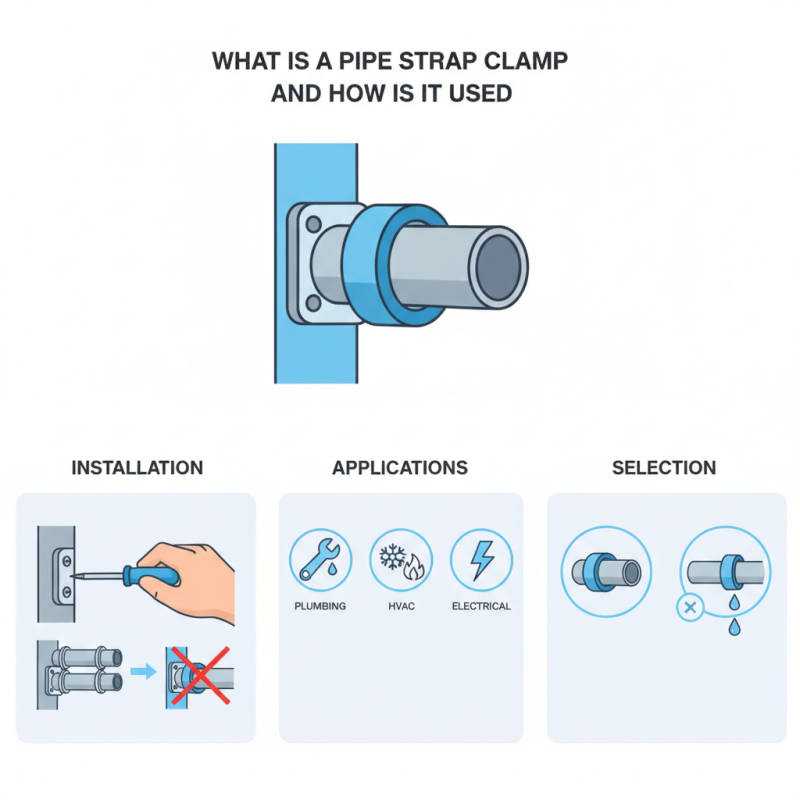 WHAT IS A PIPE STRAP CLAMP
AND HOW IS IT USED

INSTALLATION

APPLICATIONS

PLUMBING

HVAC

ELECTRICAL

SELECTION