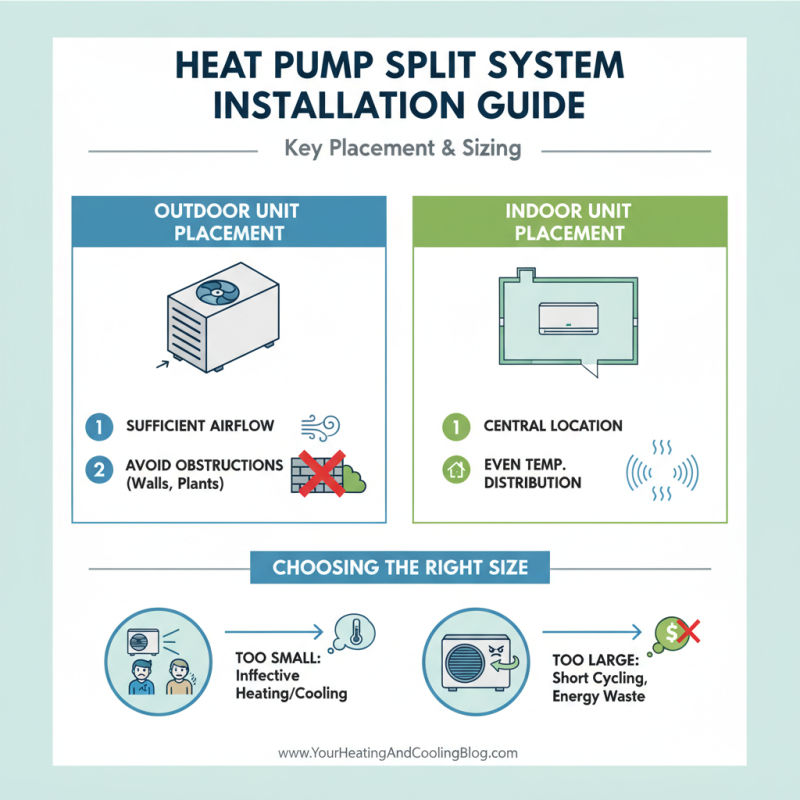 HEAT PUMP SPLIT SYSTEM INSTALLATION GUIDE

Key Placement & Sizing

OUTDOOR UNIT PLACEMENT

1 SUFFICIENT AIRFLOW

2 AVOID OBSTRUCTIONS (Walls, Plants)

INDOOR UNIT PLACEMENT

1 CENTRAL LOCATION

EVEN TEMP. DISTRIBUTION

CHOOSING THE RIGHT SIZE

TOO SMALL: Inffective Heating/Cooling

$

TOO LARGE: Short Cycling, Energy Waste

www.YourHeatingAndCoolingBlog.com