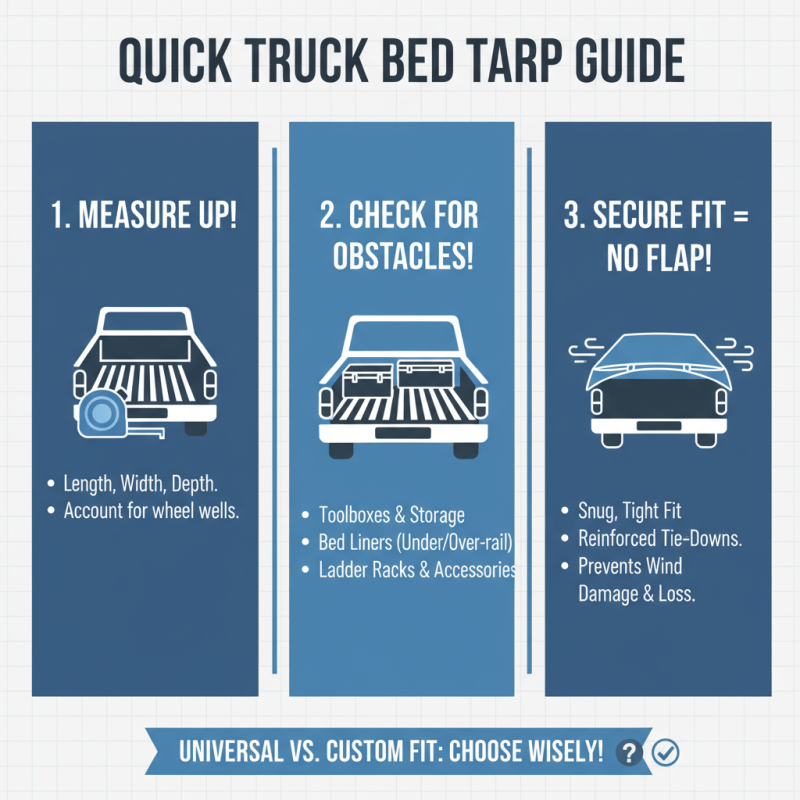 QUICK TRUCK BED TARP GUIDE

1. MEASURE UP!

• Length, Width, Depth.
• Account for wheel wells.

2. CHECK FOR OBSTACLES!

• Toolboxes & Storage
• Bed Liners (Under/Over-rail)
• Ladder Racks & Accessories

3. SECURE FIT = NO FLAP!

• Snug, Tight Fit
• Reinforced Tie-Downs.
• Prevents Wind Damage & Loss.

UNIVERSAL VS. CUSTOM FIT: CHOOSE WISELY! ?