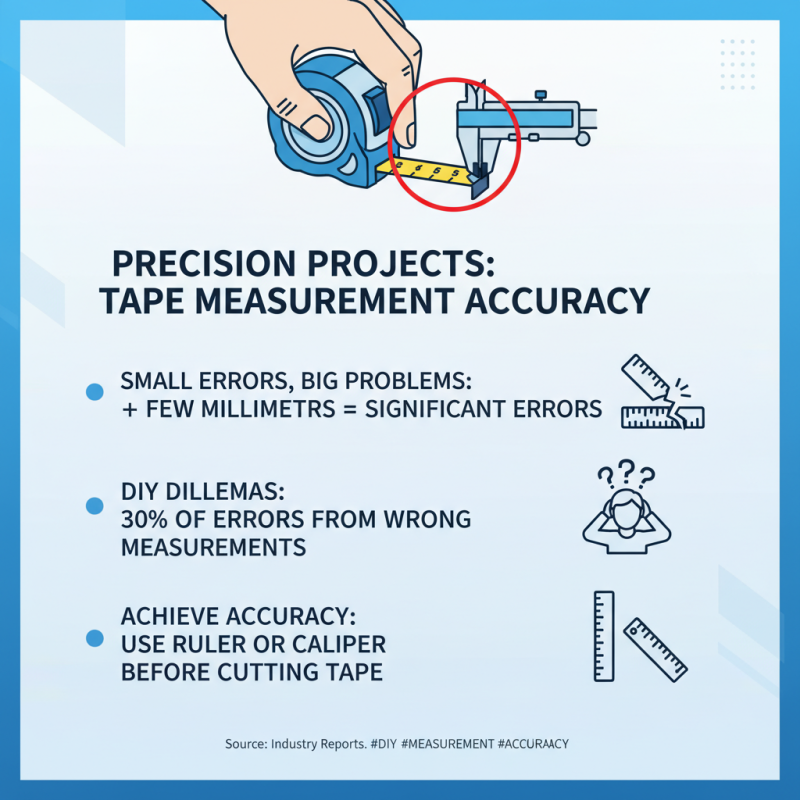 PRECISION PROJECTS:
TAPE MEASUREMENT ACCURACY

SMALL ERRORS, BIG PROBLEMS:
+ FEW MILLIMETRS = SIGNIFICANT ERRORS

DIY DILLEMAS:
30% OF ERRORS FROM WRONG MEASUREMENTS

ACHIEVE ACCURACY:
USE RULER OR CALIPER BEFORE CUTTING TAPE

Source: Industry Reports. #DIY #MEASUREMENT #ACCURAACY