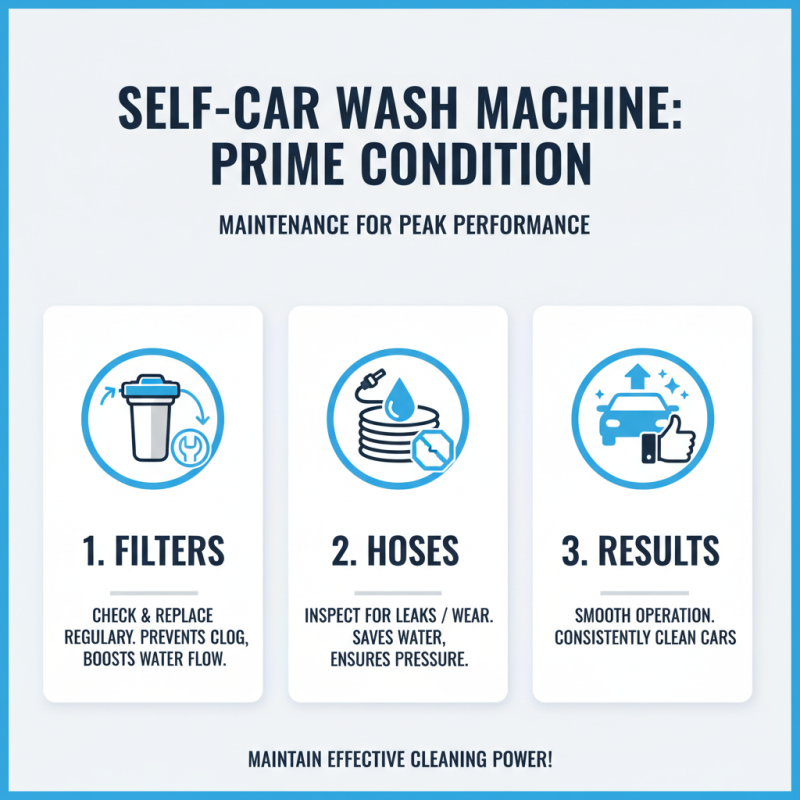 SELF-CAR WASH MACHINE: PRIME CONDITION

MAINTENANCE FOR PEAK PERFORMANCE

1. FILTERS

CHECK & REPLACE REGULARY. PREVENTS CLOG, BOOSTS WATER FLOW.

2. HOSES

INSPECT FOR LEAKS / WEAR. SAVES WATER, ENSURES PRESSURE.

3. RESULTS

SMOOTH OPERATION. CONSISTENTLY CLEAN CARS

MAINTAIN EFFECTIVE CLEANING POWER!