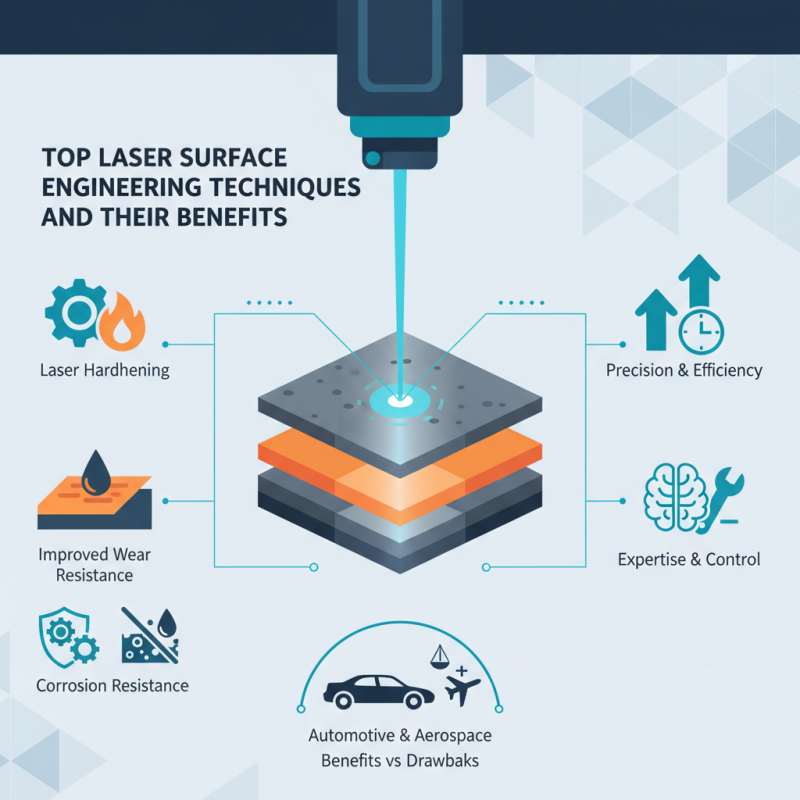 TOP LASER SURFACE ENGINEERING TECHNIQUES AND THEIR BENEFITS

Laser Hardhening

Improved Wear Resistance

Corrosion Resistance

Precision & Efficiency

Expertise & Control

Automotive & Aerospace Benefits vs Drawbaks