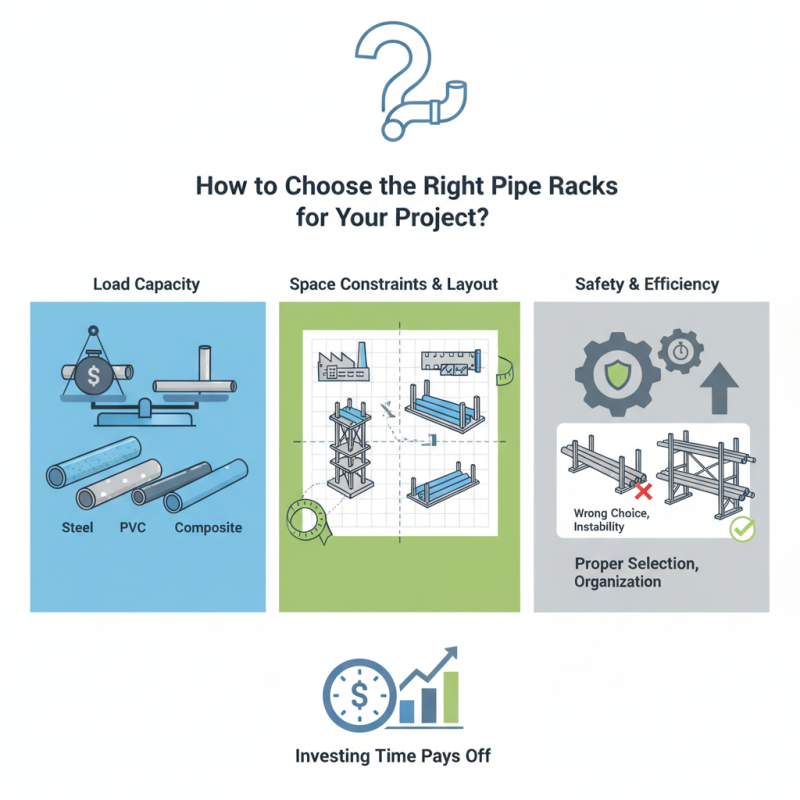 How to Choose the Right Pipe Racks for Your Project?

Load Capacity

$

Steel PVC Composite

Space Constraints & Layout

Safety & Efficiency

Wrong Choice, Instability

Proper Selection, Organization

$

Investing Time Pays Off