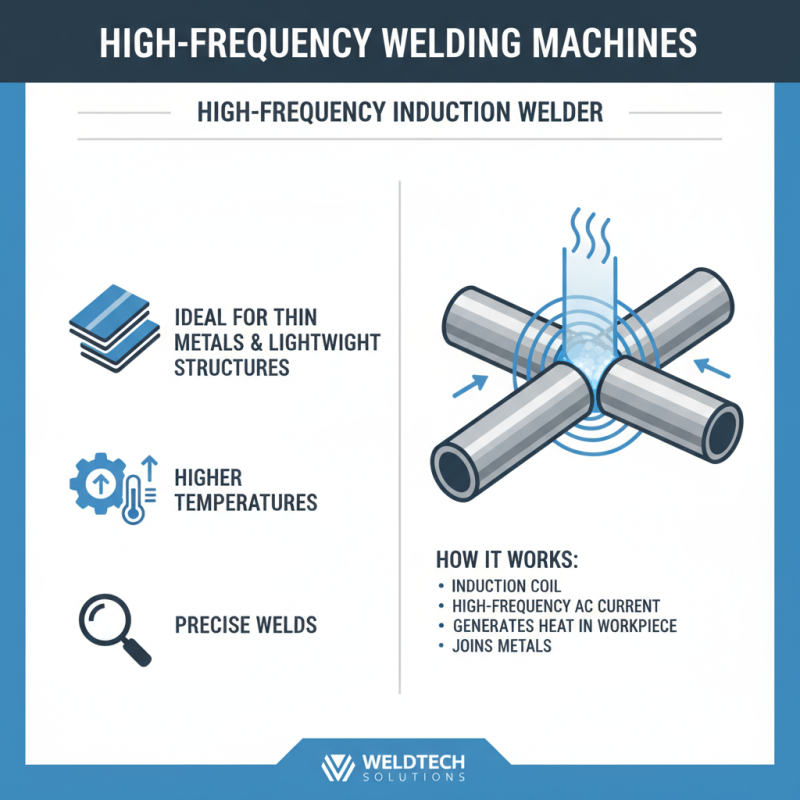 HIGH-FREQUENCY WELDING MACHINES

HIGH-FREQUENCY INDUCTION WELDER

IDEAL FOR THIN METALS & LIGHTWIGHT STRUCTURES

HIGHER TEMPERATURES

PRECISE WELDS

HOW IT WORKS:
• INDUCTION COIL
• HIGH-FREQUENCY AC CURRENT
• GENERATES HEAT IN WORKPIECE
• JOINS METALS

WELDTECH SOLUTIONS