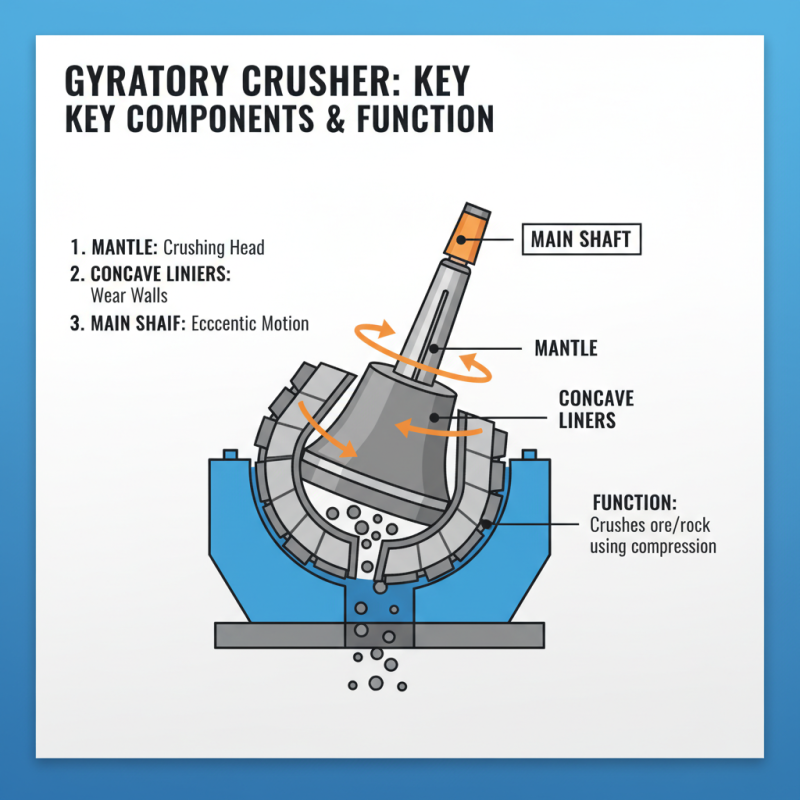 GYRATORY CRUSHER: KEY
KEY COMPONENTS & FUNCTION

1. MANTLE: Crushing Head
2. CONCAVE LINIERS: Wear Walls
3. MAIN SHAIF: Ecccentic Motion

MAIN SHAFT

MANTLE

CONCAVE LINERS

FUNCTION:
Crushes ore/rock using compression