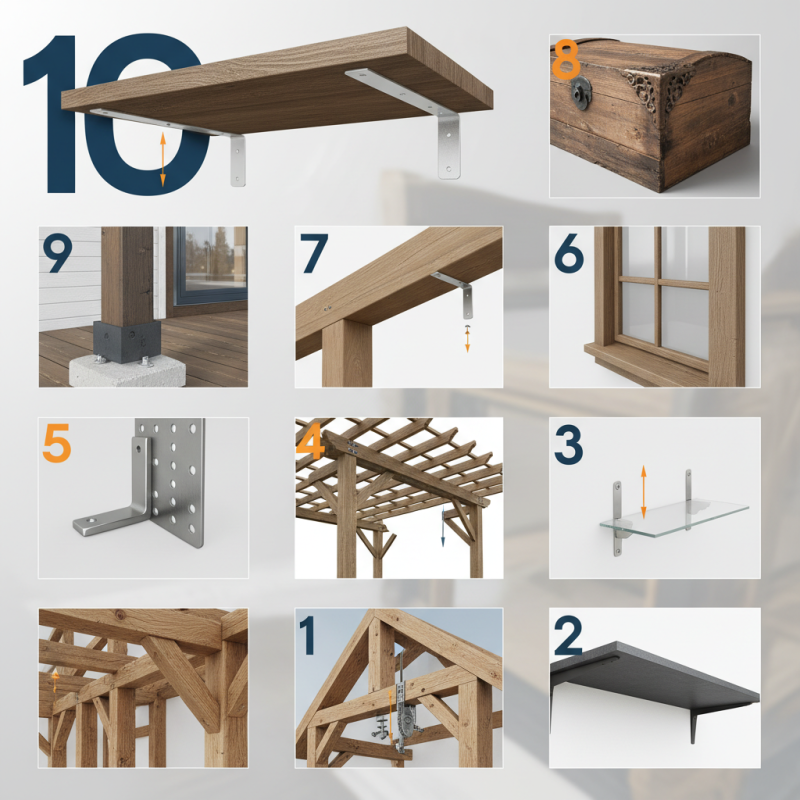 10

8

9

7

6

5

4

3

1

2