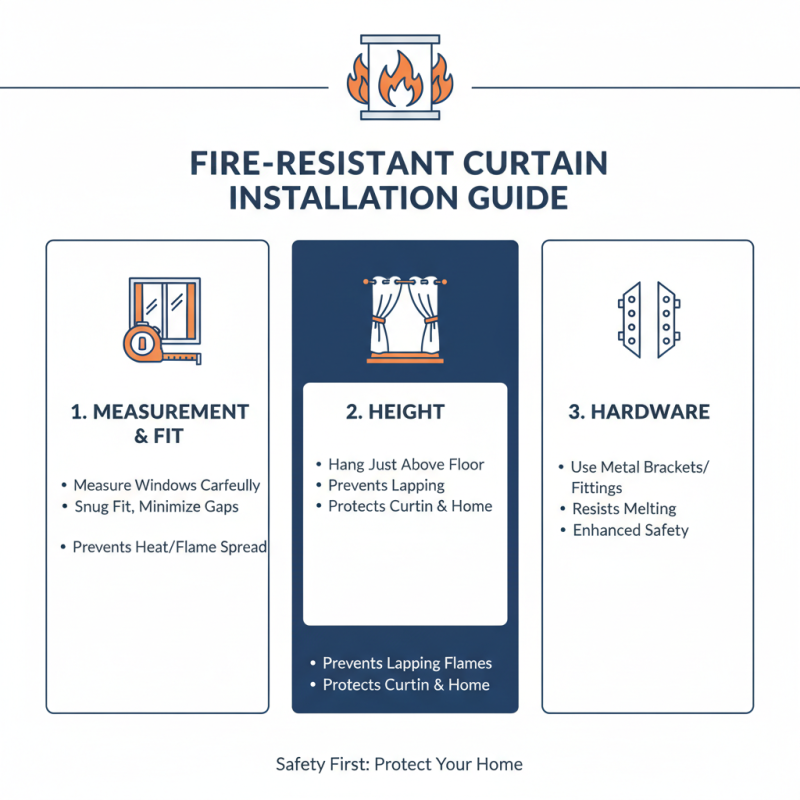 FIRE-RESISTANT CURTAIN INSTALLATION GUIDE

1. MEASUREMENT & FIT

• Measure Windows Carfeully
• Snug Fit, Minimize Gaps

• Prevents Heat/Flame Spread

2. HEIGHT

• Hang Just Above Floor
• Prevents Lapping
• Protects Curtin & Home

• Prevents Lapping Flames
• Protects Curtin & Home

3. HARDWARE

• Use Metal Brackets/ Fittings
• Resists Melting
• Enhanced Safety

Safety First: Protect Your Home