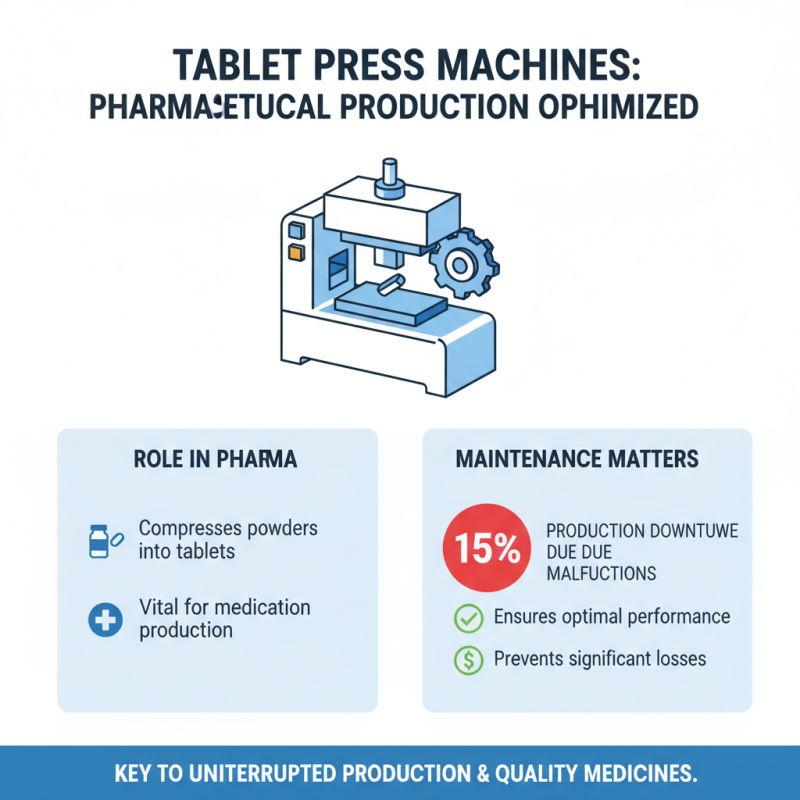 TABLET PRESS MACHINES:
PHARMA:ETUCAL PRODUCTION OPHIMIZED

ROLE IN PHARMA

Compresses powders into tablets

Vital for medication production

MAINTENANCE MATTERS

15%

PRODUCTION DOWNTUWE DUE DUE MALFUCTIONS

Ensures optimal performance

Prevents significant losses

KEY TO UNITERRUPTED PRODUCTION & QUALITY MEDICINES.