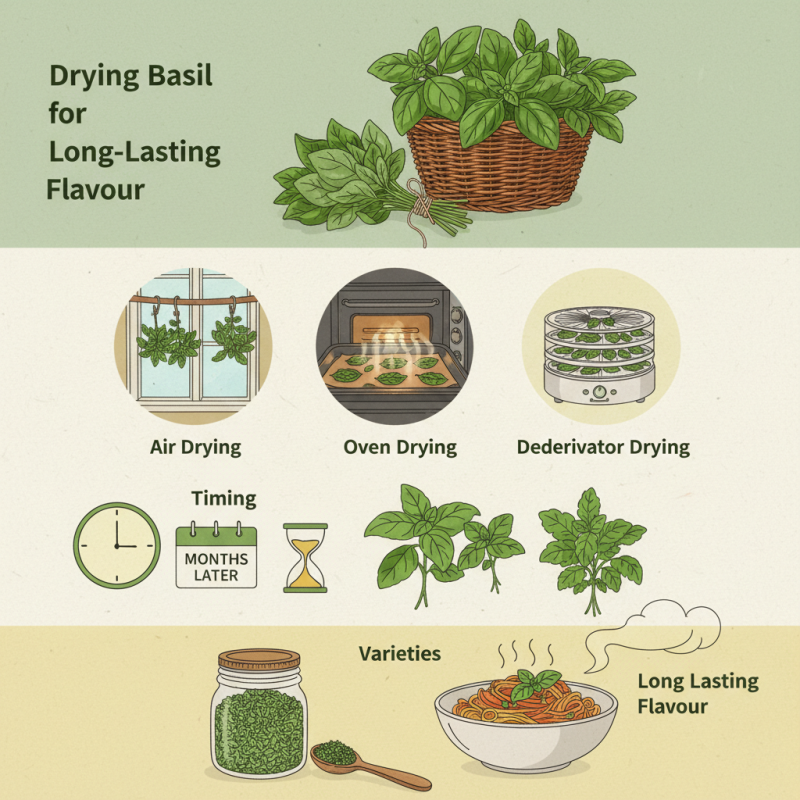 Drying Basil for Long-Lasting Flavour

Air Drying

Oven Drying

Dederivator Drying

Timing

MONTHS LATER

Varieties

Long Lasting Flavour