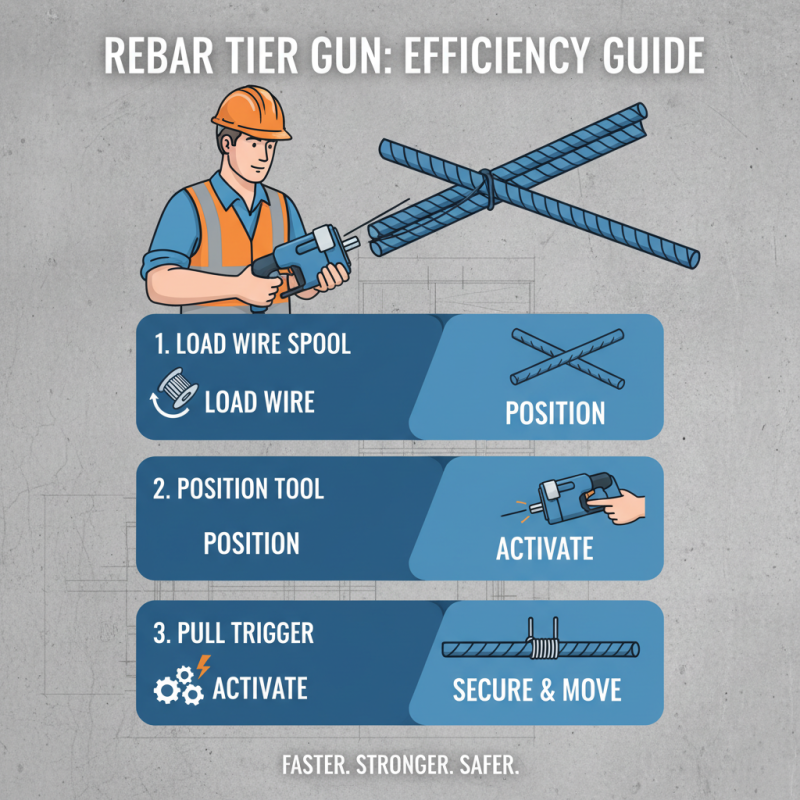 REBAR TIER GUN: EFFICIENCY GUIDE

1. LOAD WIRE SPOOL

LOAD WIRE

POSITION

2. POSITION TOOL

POSITION

ACTIVATE

3. PULL TRIGGER

ACTIVATE

SECURE & MOVE

FASTER. STRONGER. SAFER.