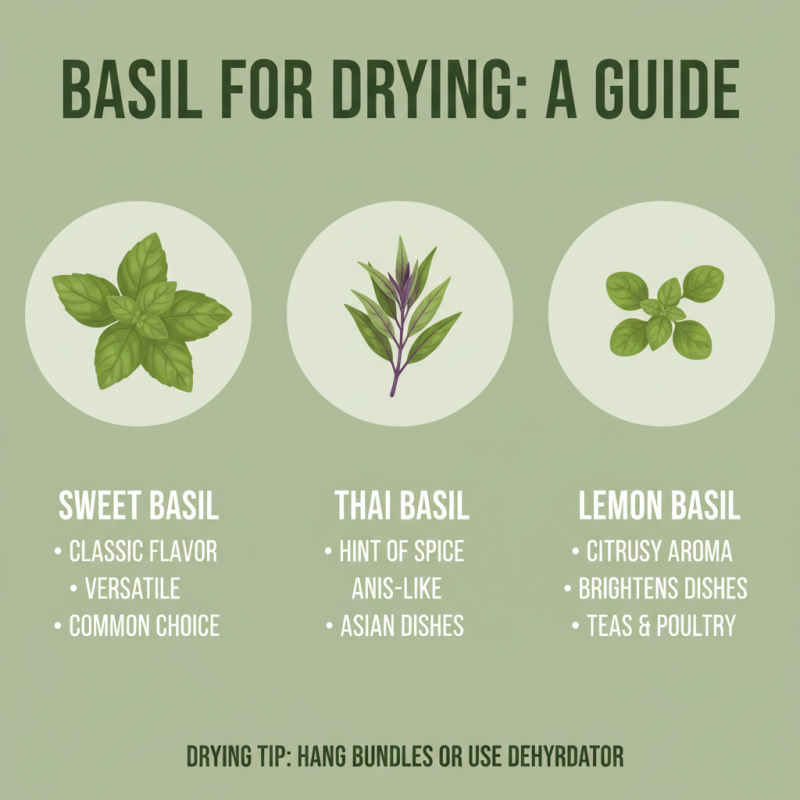 BASIL FOR DRYING: A GUIDE

SWEET BASIL
• CLASSIC FLAVOR
• VERSATILE
• COMMON CHOICE

THAI BASIL
• HINT OF SPICE
ANIS-LIKE
• ASIAN DISHES

LEMON BASIL
• CITRUSY AROMA
• BRIGHTENS DISHES
• TEAS & POULTRY

DRYING TIP: HANG BUNDLES OR USE DEHYRDATOR