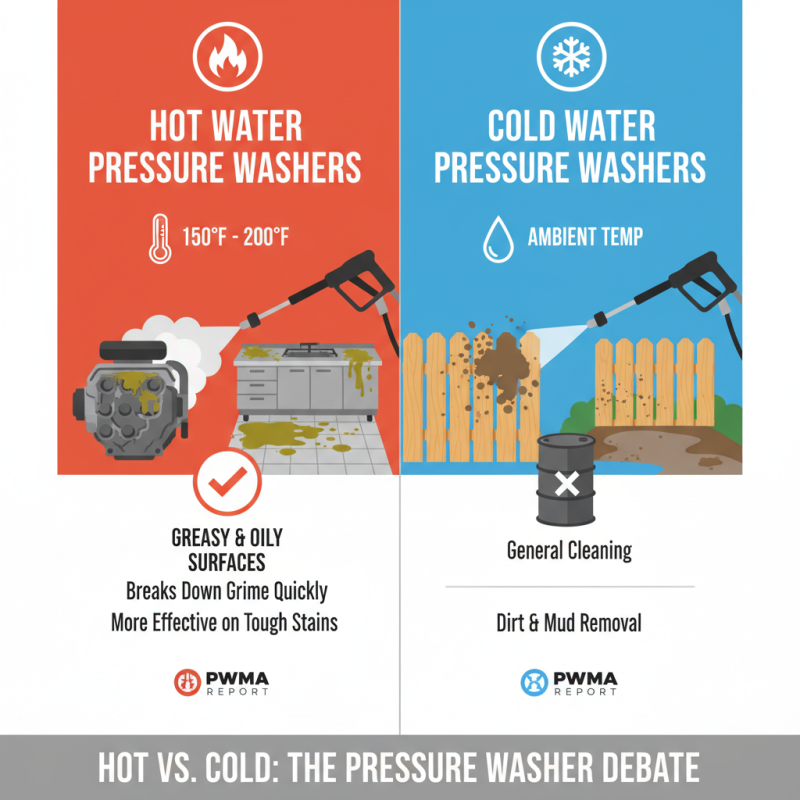 HOT WATER PRESSURE WASHERS

150°F - 200°F

GREASY & OILY SURFACES
Breaks Down Grime Quickly
More Effective on Tough Stains

PWMA REPORT

COLD WATER PRESSURE WASHERS

AMBIENT TEMP

General Cleaning

Dirt & Mud Removal

PWMA REPORT

HOT VS. COLD: THE PRESSURE WASHER DEBATE