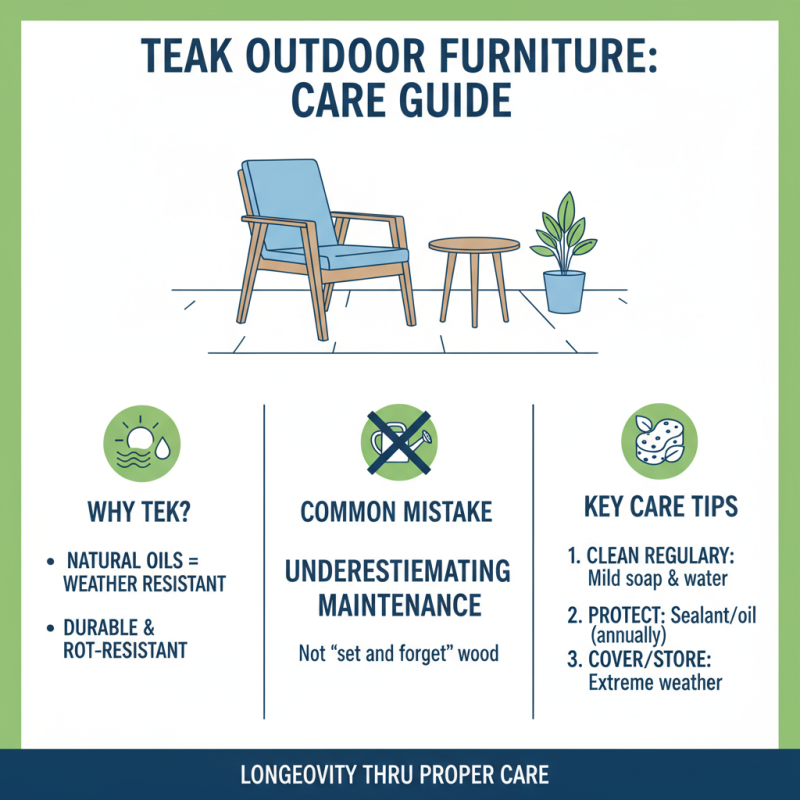 TEAK OUTDOOR FURNITURE: CARE GUIDE

WHY TEK?

• NATURAL OILS = WEATHER RESISTANT

• DURABLE & ROT-RESISTANT

COMMON MISTAKE

UNDERESTIEMATING MAINTENANCE

Not "set and forget" wood

KEY CARE TIPS

1. CLEAN REGULARY: Mild soap & water

2. PROTECT: Sealant/oil (annually)

3. COVER/STORE: Extreme weather

LONGEOVITY THRU PROPER CARE