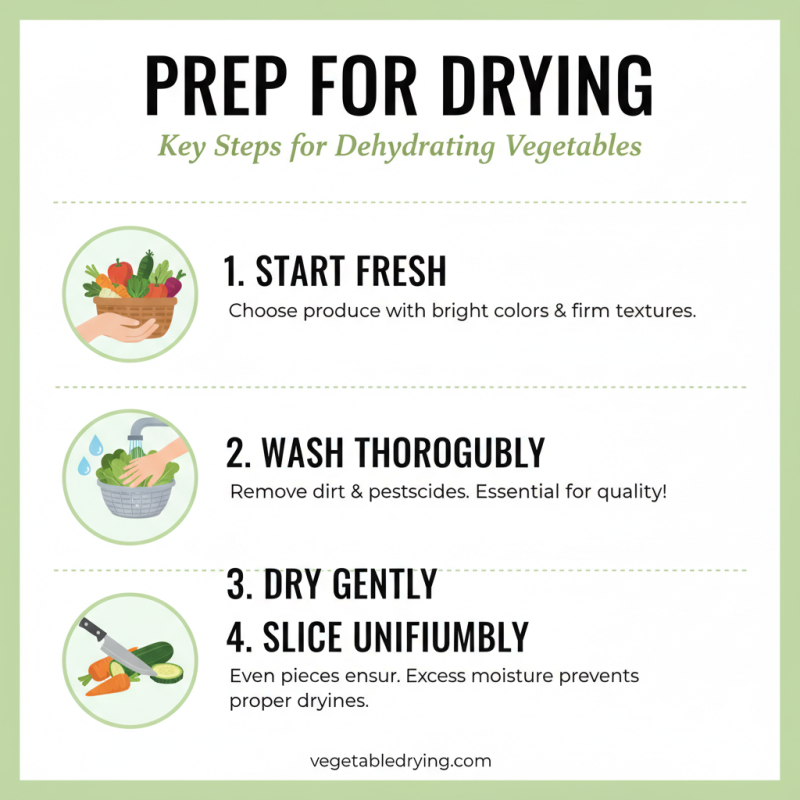 PREP FOR DRYING

Key Steps for Dehydrating Vegetables

1. START FRESH

Choose produce with bright colors & firm textures.

2. WASH THOROGUBLY

Remove dirt & pestscides. Essential for quality!

3. DRY GENTLY

4. SLICE UNIFIUMBLY

Even pieces ensur. Excess moisture prevents proper dryines.

vegetabledrying.com