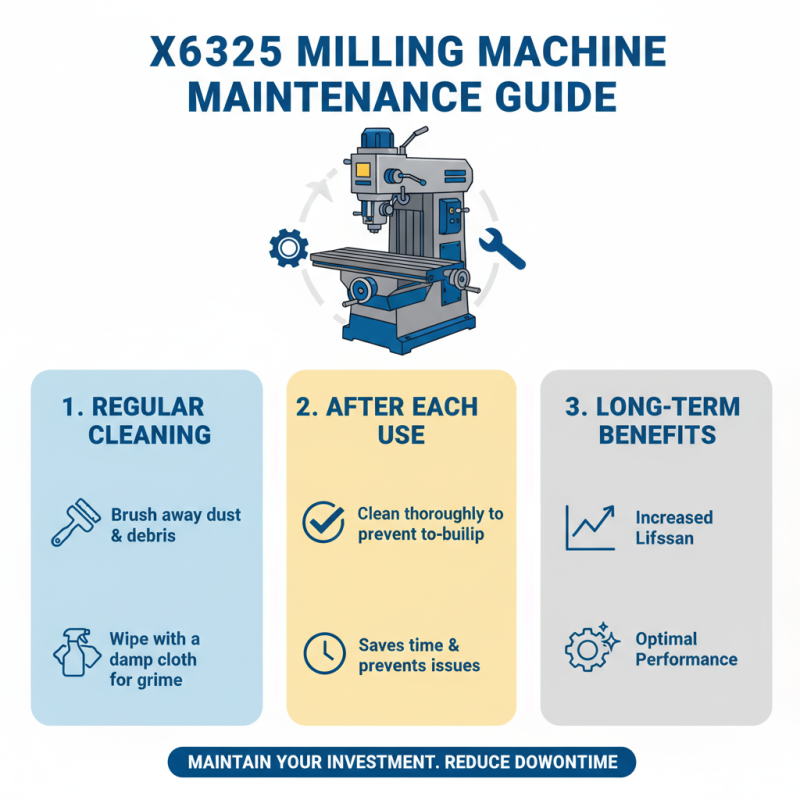 X6325 MILLING MACHINE MAINTENANCE GUIDE

1. REGULAR CLEANING

Brush away dust & debris

Wipe with a damp cloth for grime

2. AFTER EACH USE

Clean thoroughly to prevent to-builip

Saves time & prevents issues

3. LONG-TERM BENEFITS

Increased Lifssan

Optimal Performance

MAINTAIN YOUR INVESTMENT. REDUCE DOWONTIME