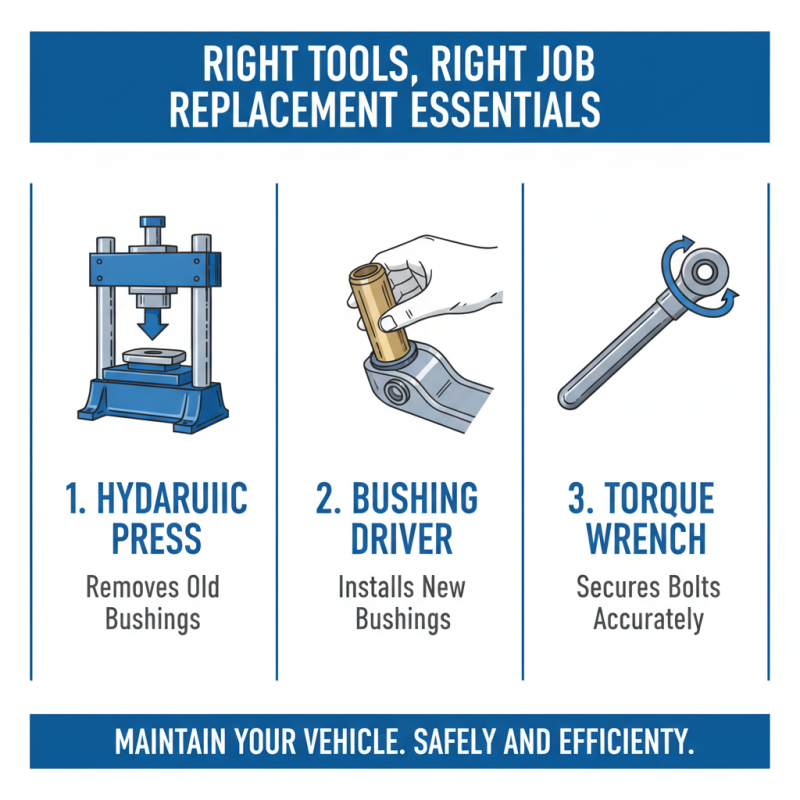 RIGHT TOOLS, RIGHT JOB
REPLACEMENT ESSENTIALS

1. HYDARUIIC PRESS
Removes Old Bushings

2. BUSHING DRIVER
Installs New Bushings

3. TORQUE WRENCH
Secures Bolts Accurately

MAINTAIN YOUR VEHICLE. SAFELY AND EFFICIENTY.