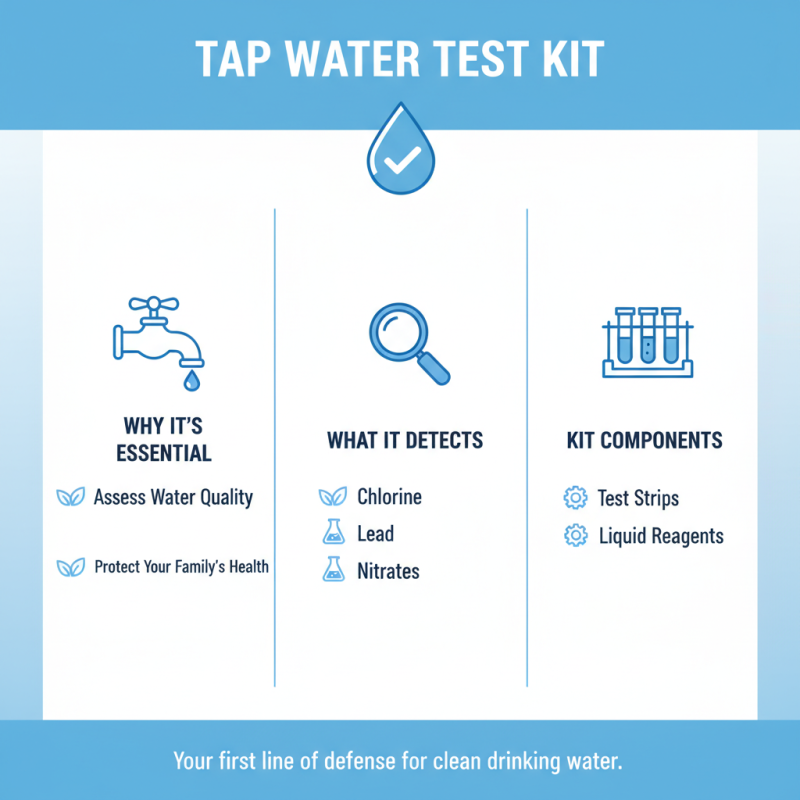 TAP WATER TEST KIT

WHY IT'S ESSENTIAL

Assess Water Quality

Protect Your Family's Health

WHAT IT DETECTS

Chlorine

Lead

Nitrates

KIT COMPONENTS

Test Strips

Liquid Reagents

Your first line of defense for clean drinking water.