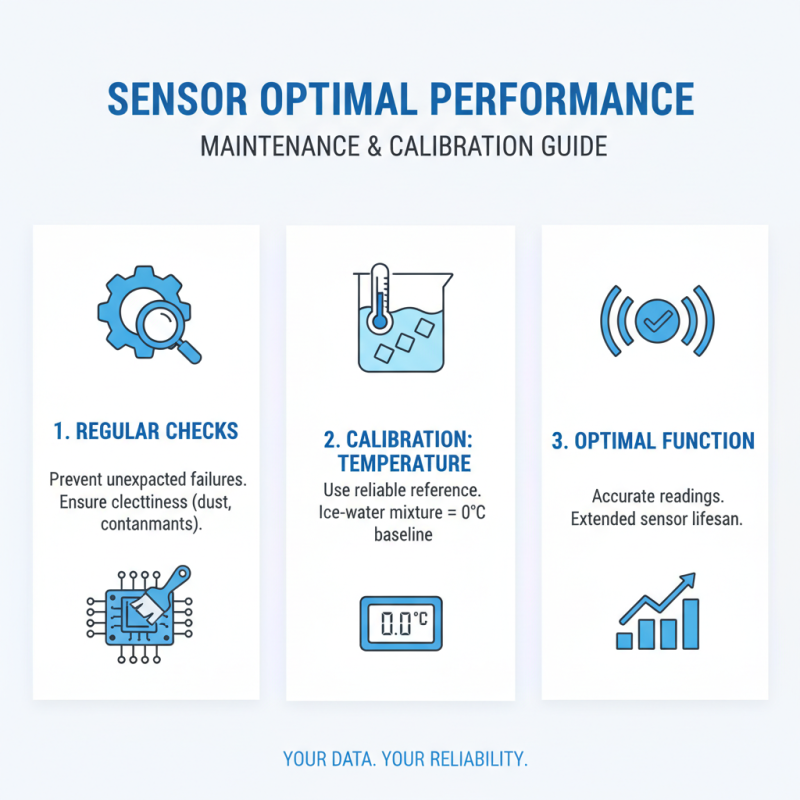 SENSOR OPTIMAL PERFORMANCE
MAINTENANCE & CALIBRATION GUIDE

1. REGULAR CHECKS

Prevent unexpacted failures. Ensure clecttiness (dust, contanmants).

2. CALIBRATION: TEMPERATURE

Use reliable reference. Ice-water mixture = 0°C baseline

0.0°C

3. OPTIMAL FUNCTION

Accurate readings. Extended sensor lifesan.

YOUR DATA. YOUR RELIABILITY.