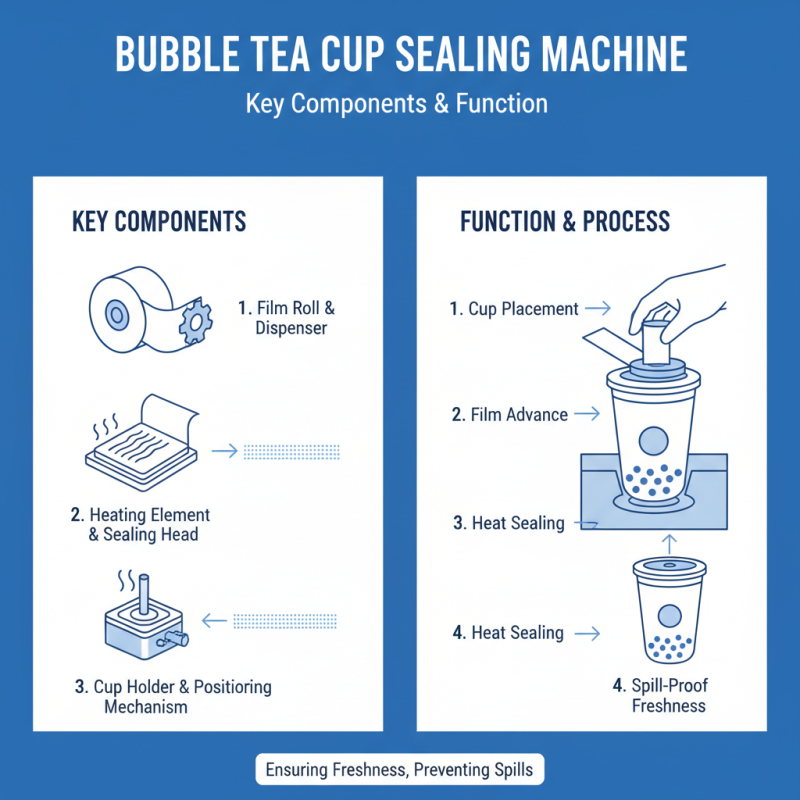 BUBBLE TEA CUP SEALING MACHINE

Key Components & Function

KEY COMPONENTS

1. Film Roll & Dispenser

2. Heating Element & Sealing Head

3. Cup Holder & Positioring Mechanism

FUNCTION & PROCESS

1. Cup Placement

2. Film Advance

3. Heat Sealing

4. Heat Sealing

4. Spill-Proof Freshness

Ensuring Freshness, Preventing Spills