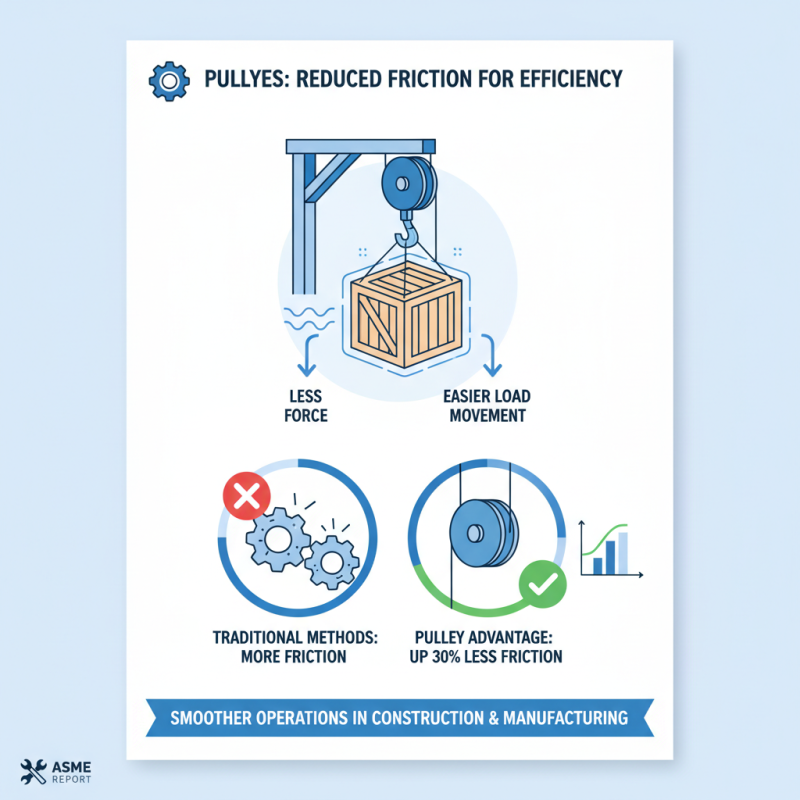 PULLYES: REDUCED FRICTION FOR EFFICIENCY

LESS FORCE

EASIER LOAD MOVEMENT

TRADITIONAL METHODS: MORE FRICTION

PULLEY ADVANTAGE: UP 30% LESS FRICTION

SMOOTHER OPERATIONS IN CONSTRUCTION & MANUFACTURING

ASME REPORT