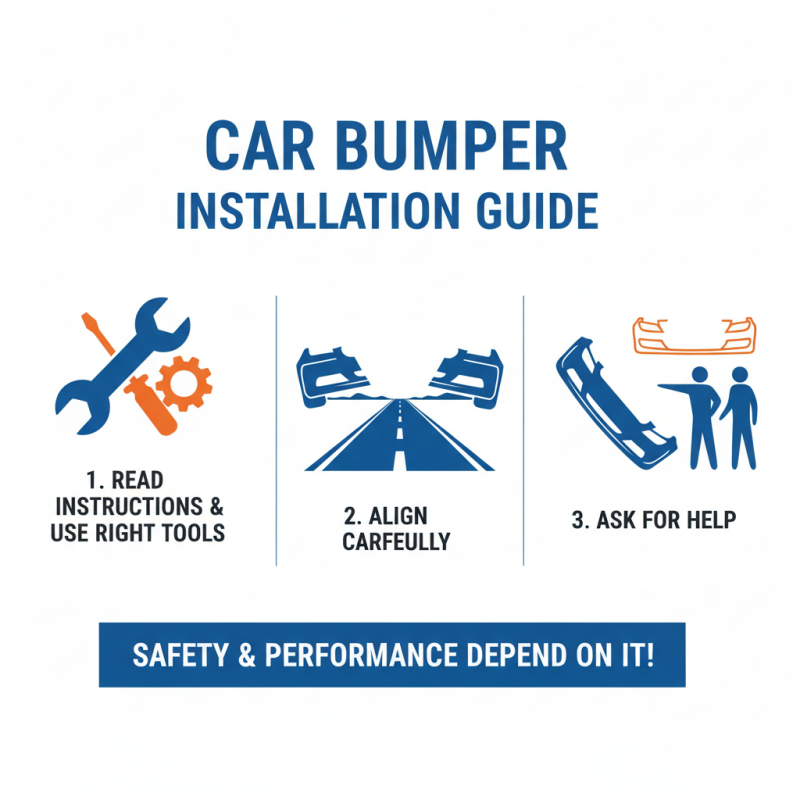 CAR BUMPER
INSTALLATION GUIDE

1. READ INSTRUCTIONS & USE RIGHT TOOLS

2. ALIGN CARFEULLY

3. ASK FOR HELP

SAFETY & PERFORMANCE DEPEND ON IT!