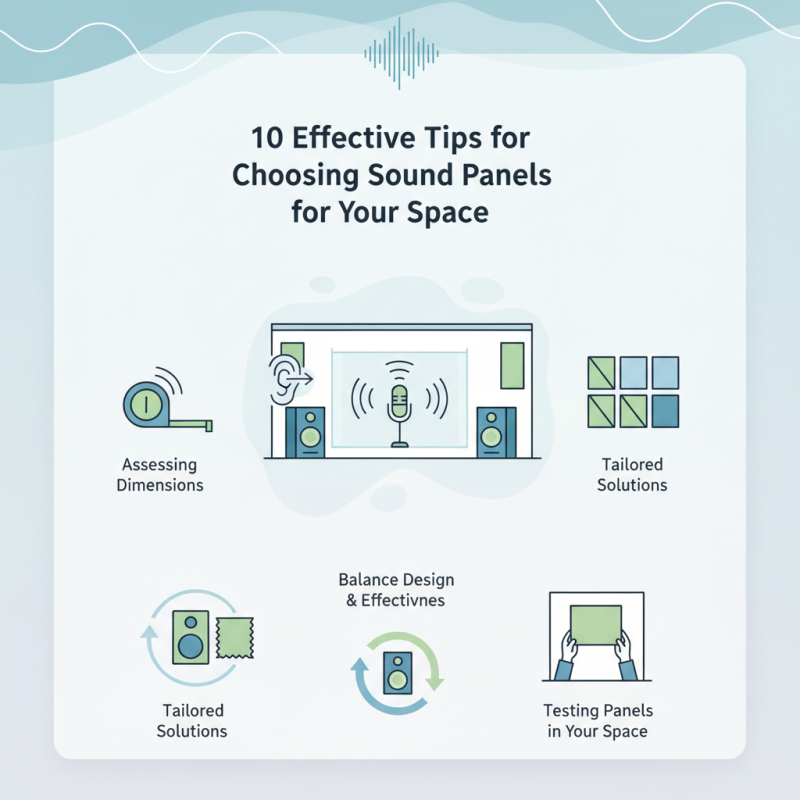 10 Effective Tips for Choosing Sound Panels for Your Space

Assessing Dimensions

Tailored Solutions

Balance Design & Effectivnes

Tailored Solutions

Testing Panels in Your Space