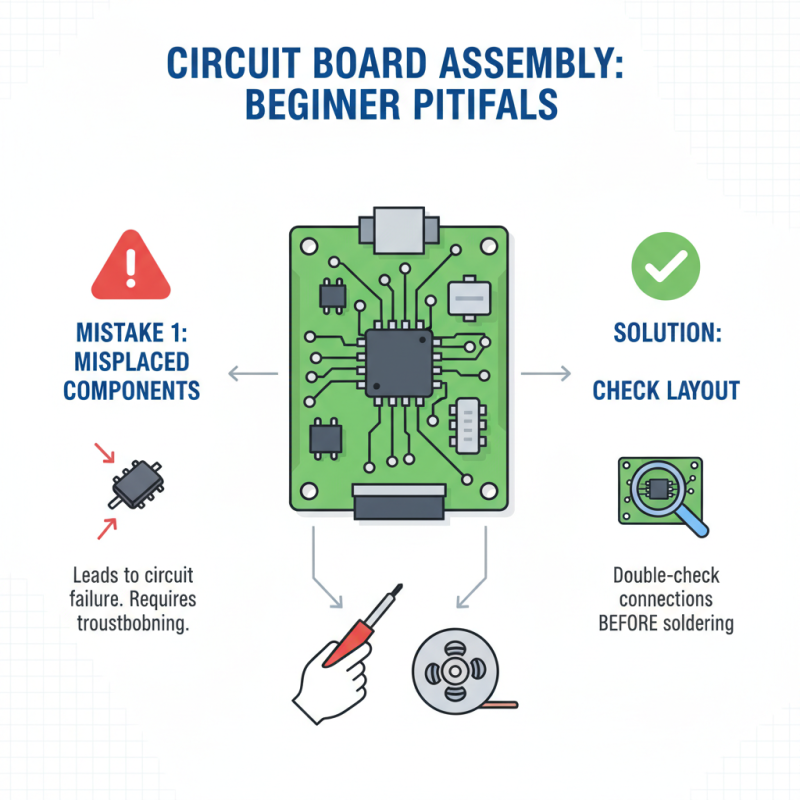 CIRCUIT BOARD ASSEMBLY: BEGINER PITIFALS

MISTAKE 1: MISPLACED COMPONENTS

Leads to circuit failure. Requires troustbobning.

SOLUTION:

CHECK LAYOUT

Double-check connections BEFORE soldering