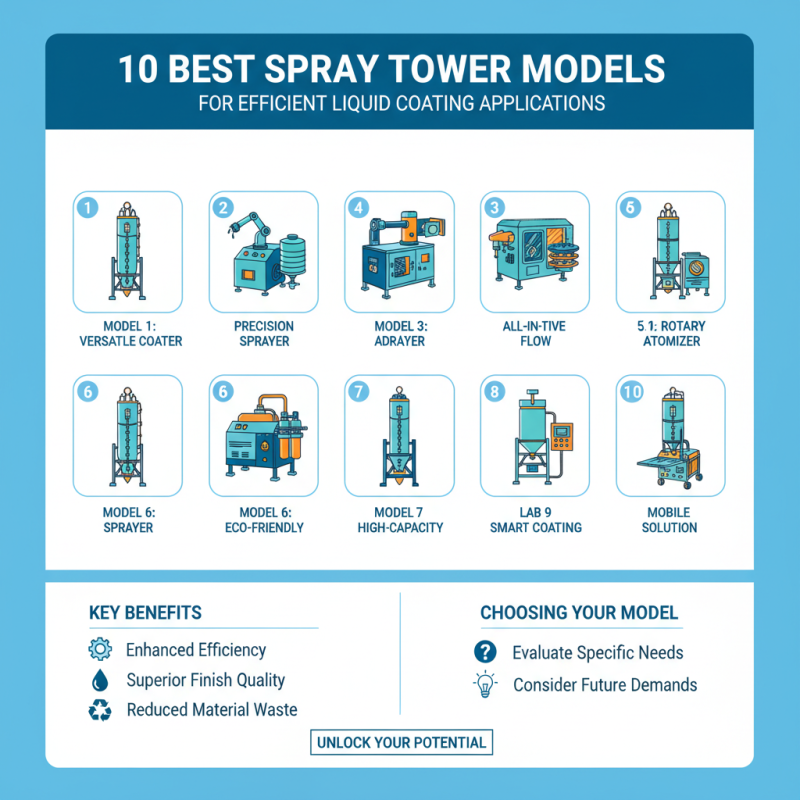 10 BEST SPRAY TOWER MODELS
FOR EFFICIENT LIQUID COATING APPLICATIONS

1
MODEL 1: VERSATLE COATER

2
PRECISION SPRAYER

4
MODEL 3: ADRAYER

3
ALL-IN-TIVE FLOW

6
5.1: ROTARY ATOMIZER

6
MODEL 6: SPRAYER

6
MODEL 6: ECO-FRIENDLY

7
MODEL 7 HIGH-CAPACITY

8
LAB 9 SMART COATING

10
MOBILE SOLUTION

KEY BENEFITS
Enhanced Efficiency
Superior Finish Quality
Reduced Material Waste

CHOOSING YOUR MODEL
Evaluate Specific Needs
Consider Future Demands

UNLOCK YOUR POTENTIAL