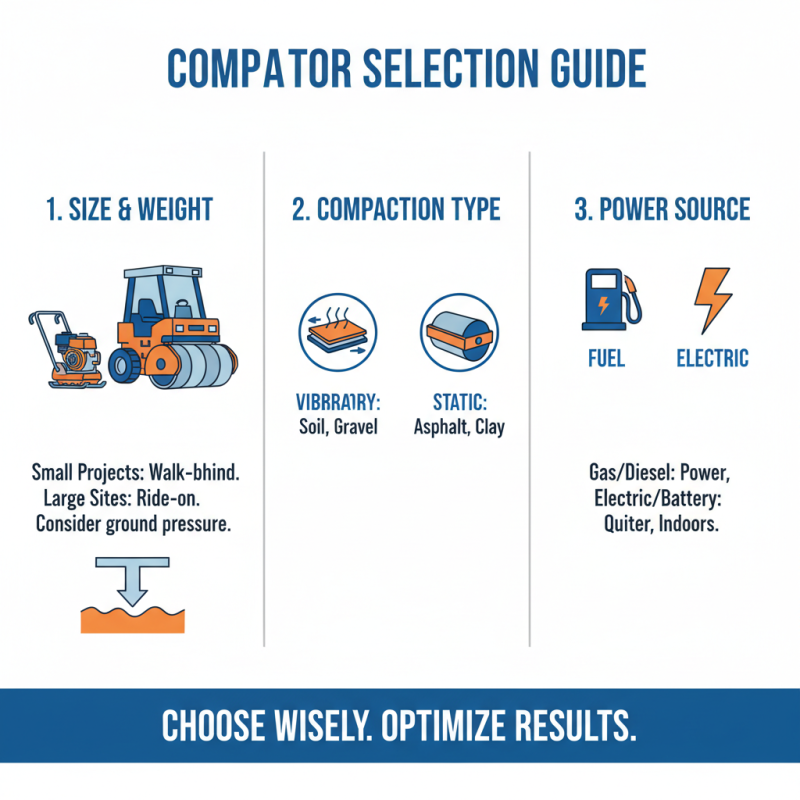 COMPATOR SELECTION GUIDE

1. SIZE & WEIGHT

Small Projects: Walk-bhind. Large Sites: Ride-on. Consider ground pressure.

2. COMPACTION TYPE

VIBRRAIRY: Soil, Gravel

STATIC: Asphalt, Clay

3. POWER SOURCE

FUEL

ELECTRIC

Gas/Diesel: Power, Electric/Battery: Quiter, Indoors.

CHOOSE WISELY. OPTIMIZE RESULTS.