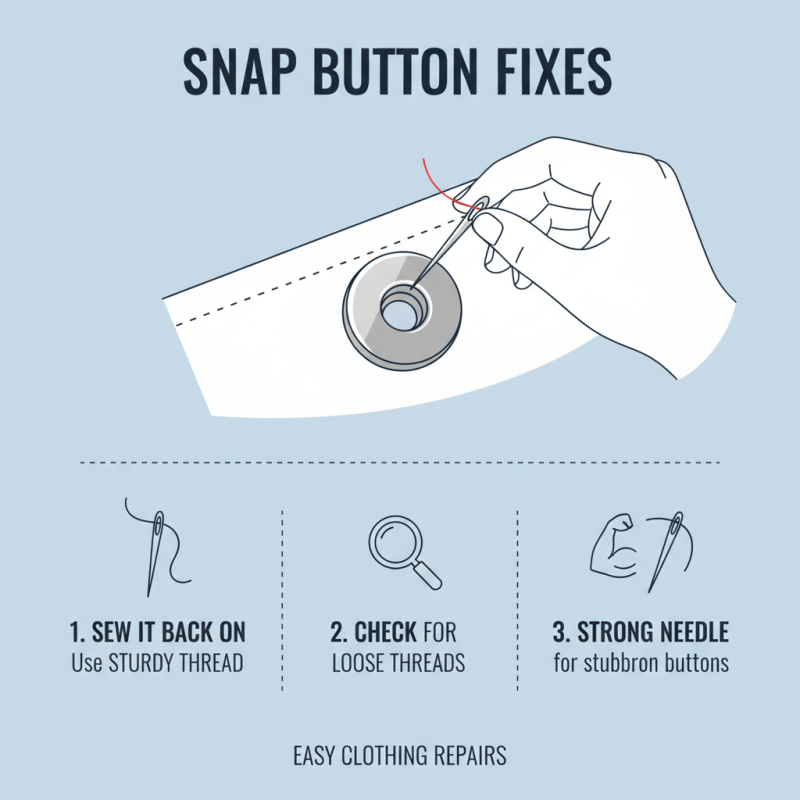 SNAP BUTTON FIXES

1. SEW IT BACK ON
Use STURDY THREAD

2. CHECK FOR
LOOSE THREADS

3. STRONG NEEDLE
for stubbron buttons

EASY CLOTHING REPAIRS