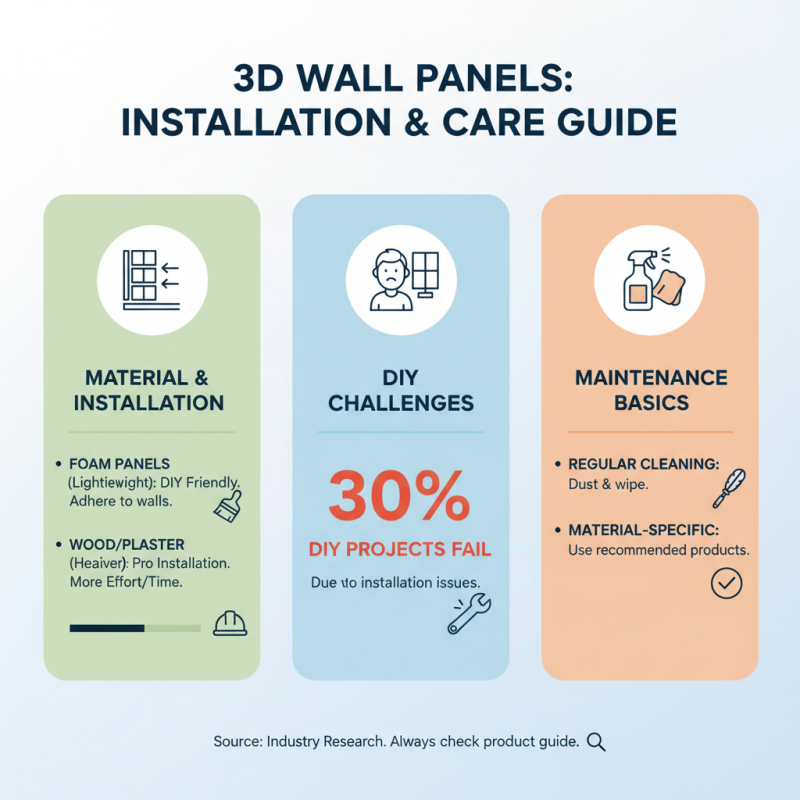 3D WALL PANELS: INSTALLATION & CARE GUIDE

MATERIAL & INSTALLATION

• FOAM PANELS (Lightiewight): DIY Friendly. Adhere to walls.

• WOOD/PLASTER (Heaiver): Pro Installation. More Effort/Time.

DIY CHALLENGES

30%

DIY PROJECTS FAIL

Due to installation issues.

MAINTENANCE BASICS

• REGULAR CLEANING: Dust & wipe.

• MATERIAL-SPECIFIC: Use recommended products.

Source: Industry Research. Always check product guide.