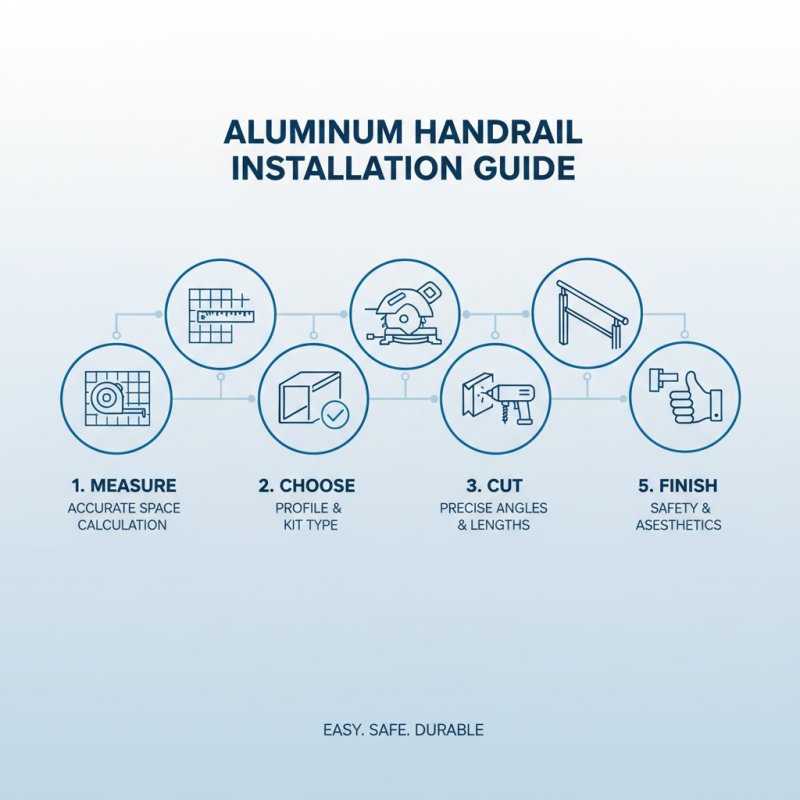 ALUMINUM HANDRAIL INSTALLATION GUIDE

1. MEASURE
ACCURATE SPACE CALCULATION

2. CHOOSE
PROFILE & KIT TYPE

3. CUT
PRECISE ANGLES & LENGTHS

5. FINISH
SAFETY & ASESTHETICS

EASY. SAFE. DURABLE