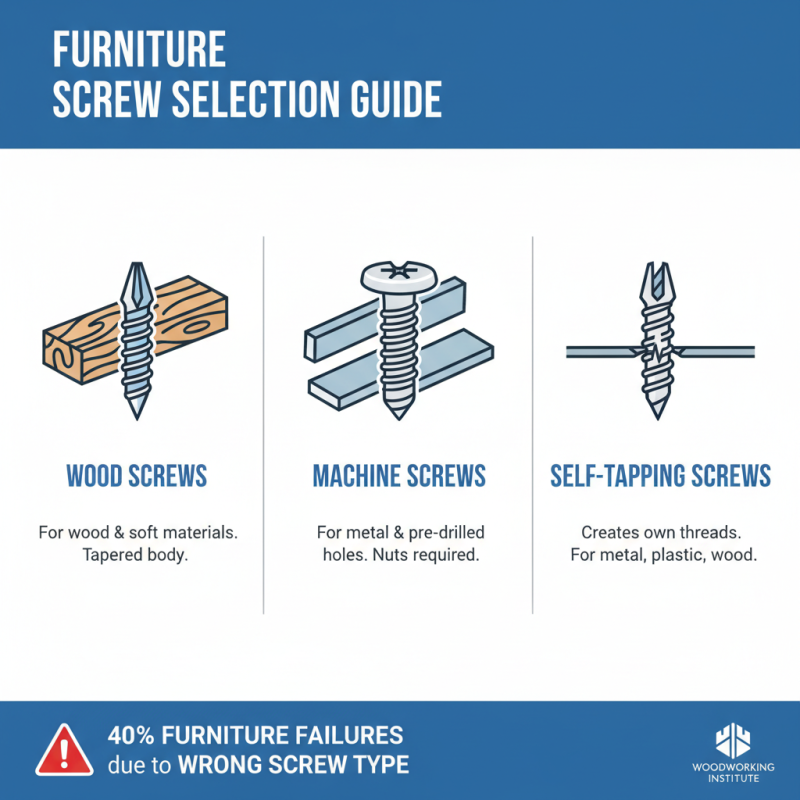 FURNITURE
SCREW SELECTION GUIDE

WOOD SCREWS

For wood & soft materials. Tapered body.

MACHINE SCREWS

For metal & pre-drilled holes. Nuts required.

SELF-TAPPING SCREWS

Creates own threads. For metal, plastic, wood.

40% FURNITURE FAILURES due to WRONG SCREW TYPE

WOODWORKING INSTITUTE