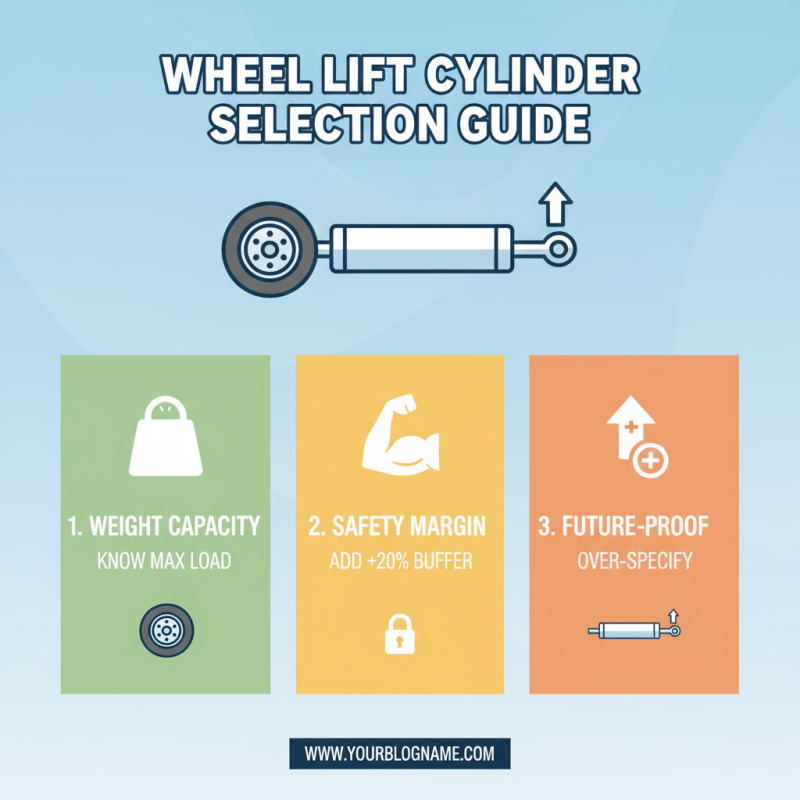 WHEEL LIFT CYLINDER SELECTION GUIDE

1. WEIGHT CAPACITY
KNOW MAX LOAD

2. SAFETY MARGIN
ADD +20% BUFFER

3. FUTURE-PROOF
OVER-SPECIFY

WWW.YOURBLOGNAME.COM