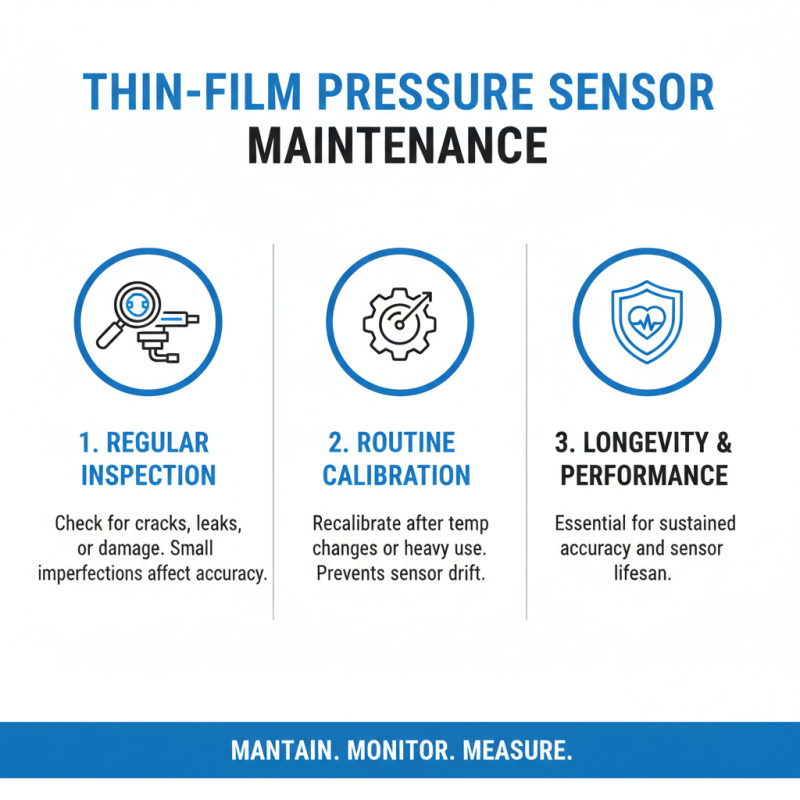 THIN-FILM PRESSURE SENSOR MAINTENANCE

1. REGULAR INSPECTION

Check for cracks, leaks, or damage. Small imperfections affect accuracy.

2. ROUTINE CALIBRATION

Recalibrate after temp changes or heavy use. Prevents sensor drift.

3. LONGEVITY & PERFORMANCE

Essential for sustained accuracy and sensor lifesan.

MANTAIN. MONITOR. MEASURE.