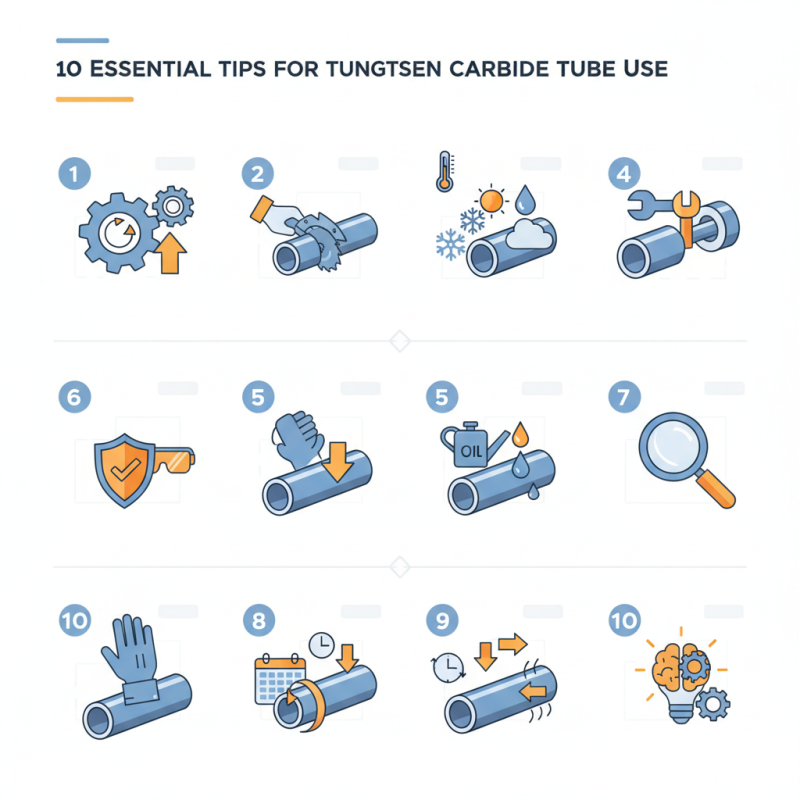 10 ESSENTIAL TIPS FOR TUNGTSEN CARBIDE TUBE USE

1

2

4

6

5

5

OIL

7

10

8

9

10