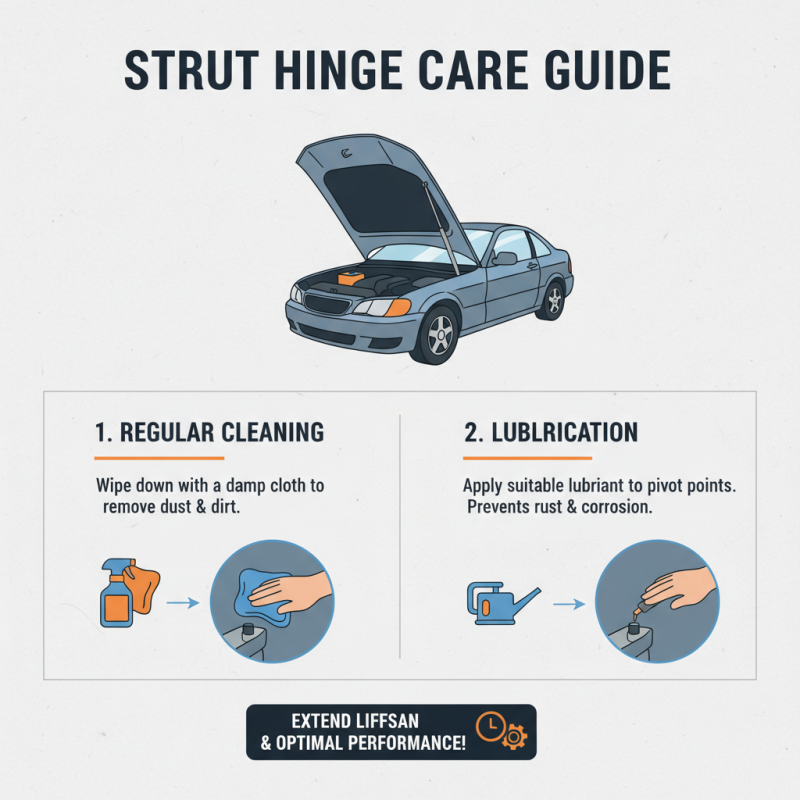 STRUT HINGE CARE GUIDE

1. REGULAR CLEANING

Wipe down with a damp cloth to remove dust & dirt.

2. LUBLRICATION

Apply suitable lubriant to pivot points. Prevents rust & corrosion.

EXTEND LIFFSAN & OPTIMAL PERFORMANCE!