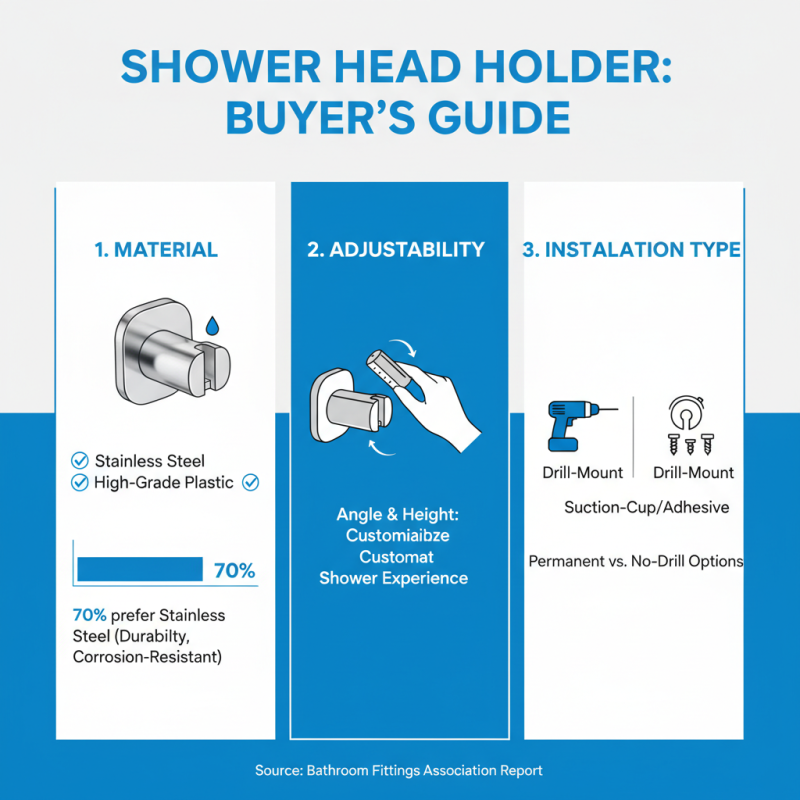 SHOWER HEAD HOLDER: BUYER'S GUIDE

1. MATERIAL

Stainless Steel
High-Grade Plastic

70%

70% prefer Stainless Steel (Durabilty, Corrosion-Resistant)

2. ADJUSTABILITY

Angle & Height: Customiaibze Customat Shower Experience

3. INSTALATION TYPE

Drill-Mount
Drill-Mount

Suction-Cup/Adhesive

Permanent vs. No-Drill Options

Source: Bathroom Fittings Association Report