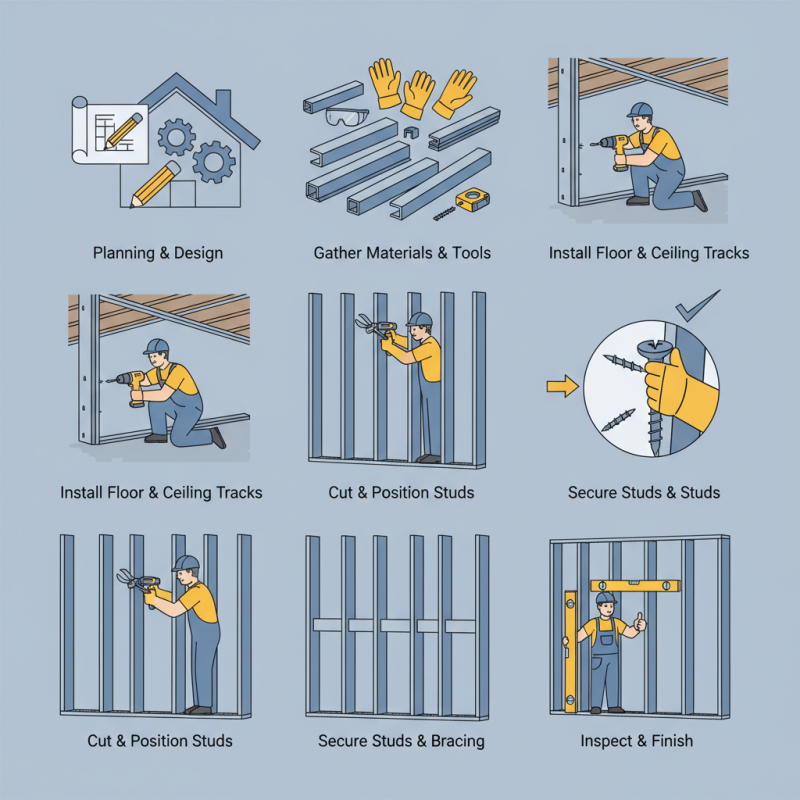 Planning & Design

Gather Materials & Tools

Install Floor & Ceiling Tracks

Install Floor & Ceiling Tracks

Cut & Position Studs

Secure Studs & Studs

Cut & Position Studs

Secure Studs & Bracing

Inspect & Finish