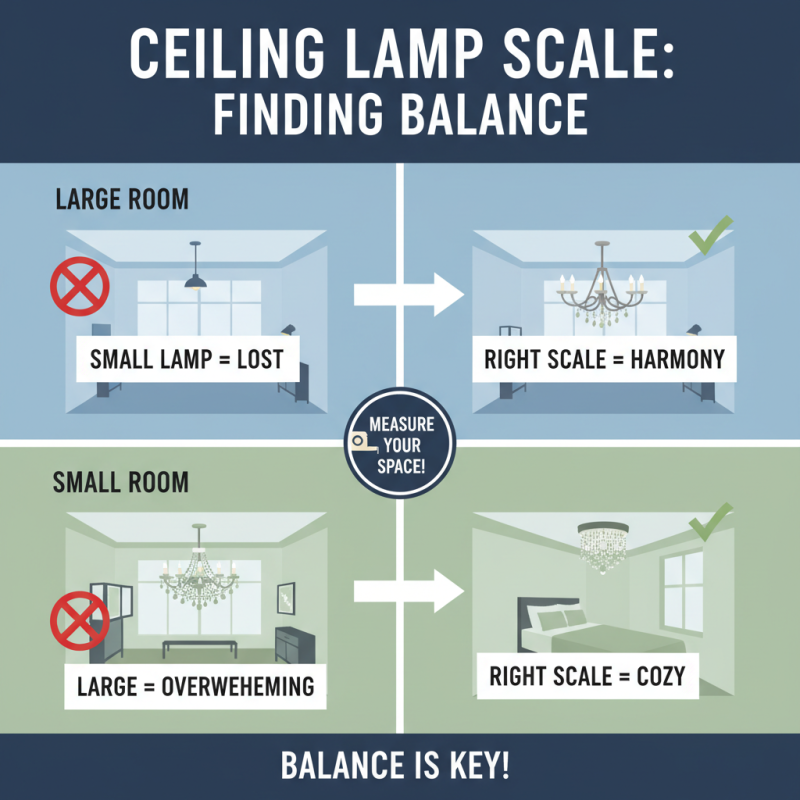 CEILING LAMP SCALE: FINDING BALANCE

LARGE ROOM

SMALL LAMP = LOST

RIGHT SCALE = HARMONY

MEASURE YOUR SPACE!

SMALL ROOM

LARGE = OVERWEHEMING

RIGHT SCALE = COZY

BALANCE IS KEY!