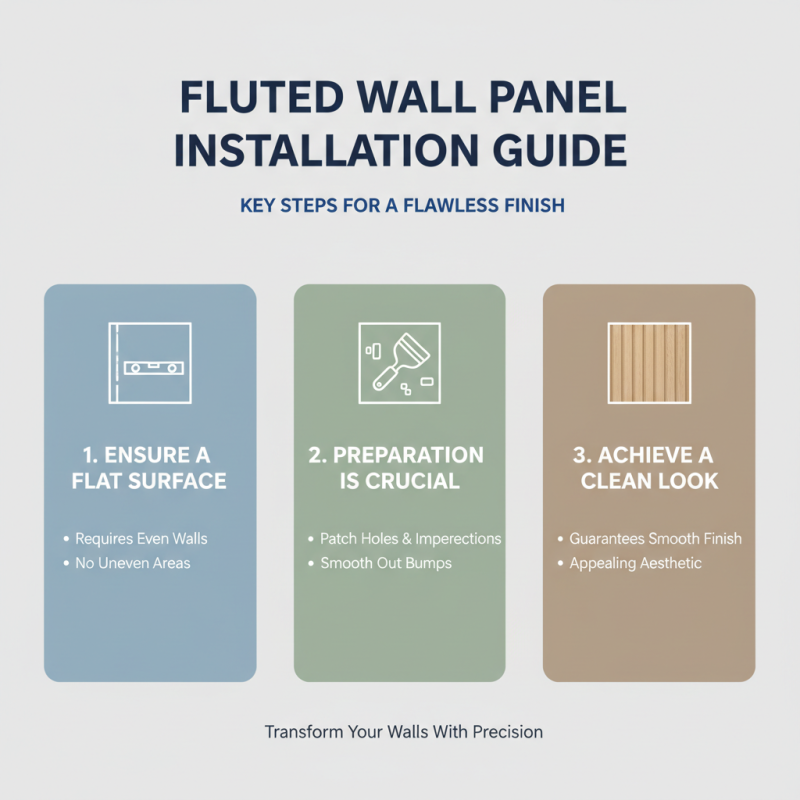 FLUTED WALL PANEL INSTALLATION GUIDE

KEY STEPS FOR A FLAWLESS FINISH

1. ENSURE A FLAT SURFACE

• Requires Even Walls
• No Uneven Areas

2. PREPARATION IS CRUCIAL

• Patch Holes & Imperections
• Smooth Out Bumps

3. ACHIEVE A CLEAN LOOK

• Guarantees Smooth Finish
• Appealing Aesthetic

Transform Your Walls With Precision