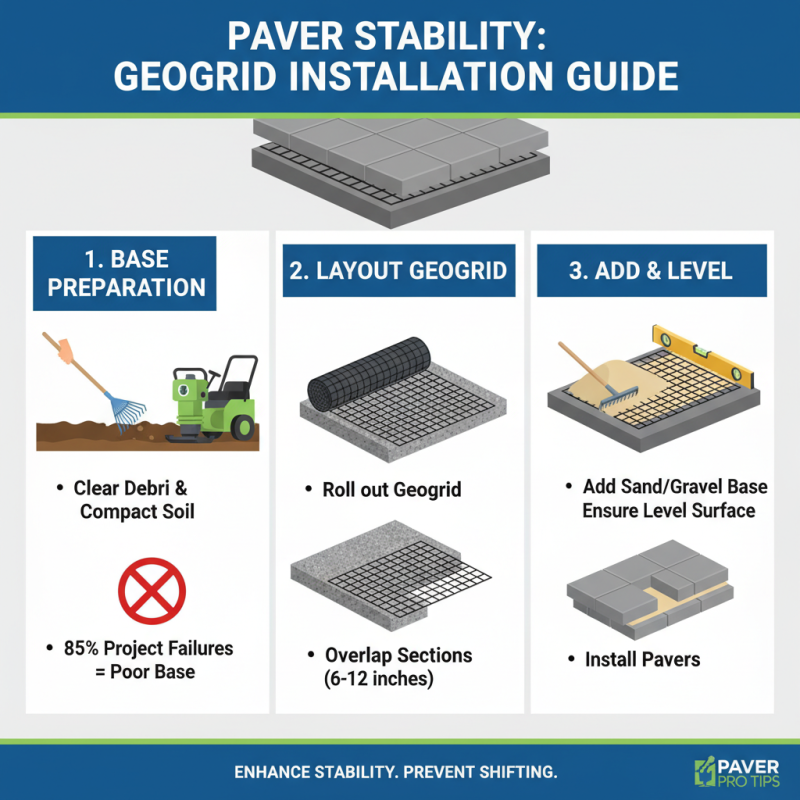 PAVER STABILITY: GEOGRID INSTALLATION GUIDE

1. BASE PREPARATION

• Clear Debri & Compact Soil

• 85% Project Failures = Poor Base

2. LAYOUT GEOGRID

• Roll out Geogrid

• Overlap Sections (6-12 inches)

3. ADD & LEVEL

• Add Sand/Gravel Base Ensure Level Surface

• Install Pavers

ENHANCE STABILITY. PREVENT SHIFTING.

PAVER PRO TIPS