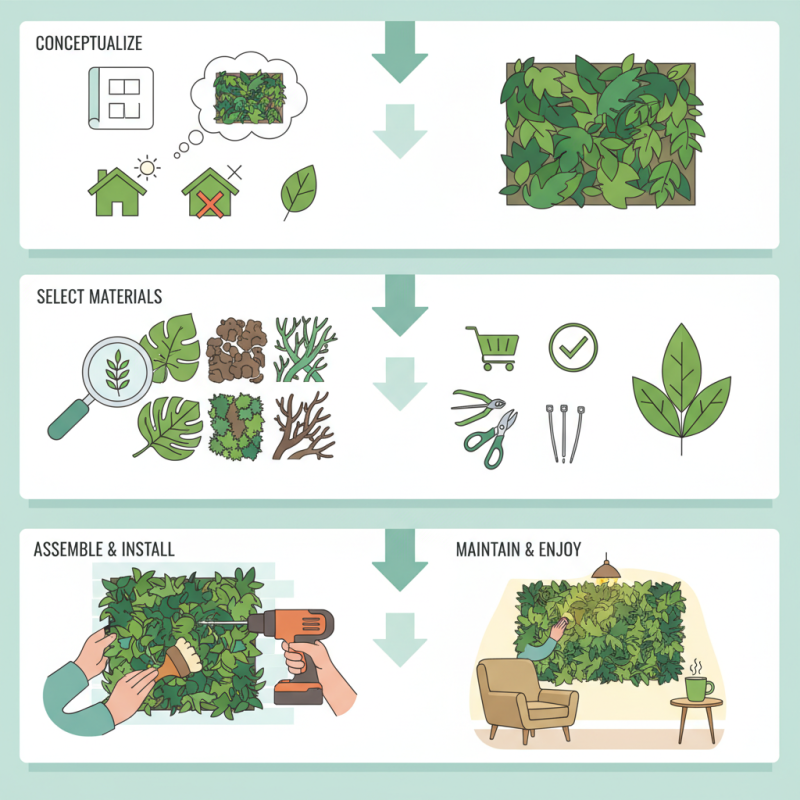 CONCEPTUALIZE

SELECT MATERIALS

ASSEMBLE & INSTALL

MAINTAIN & ENJOY